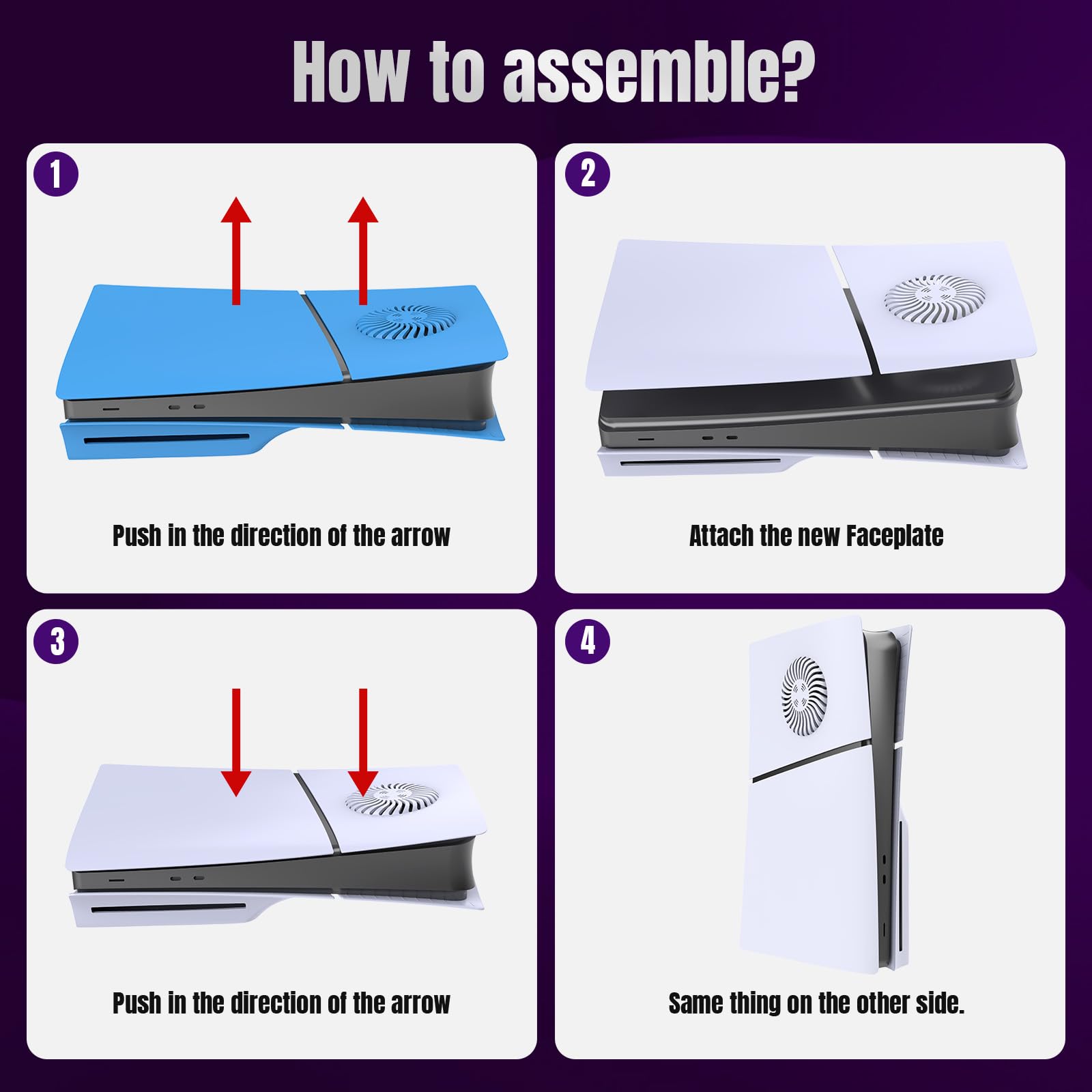 How to assemble?

1

Push in the direction of the arrow

2

Attach the new Faceplate

3

Push in the direction of the arrow

4

Same thing on the other side.