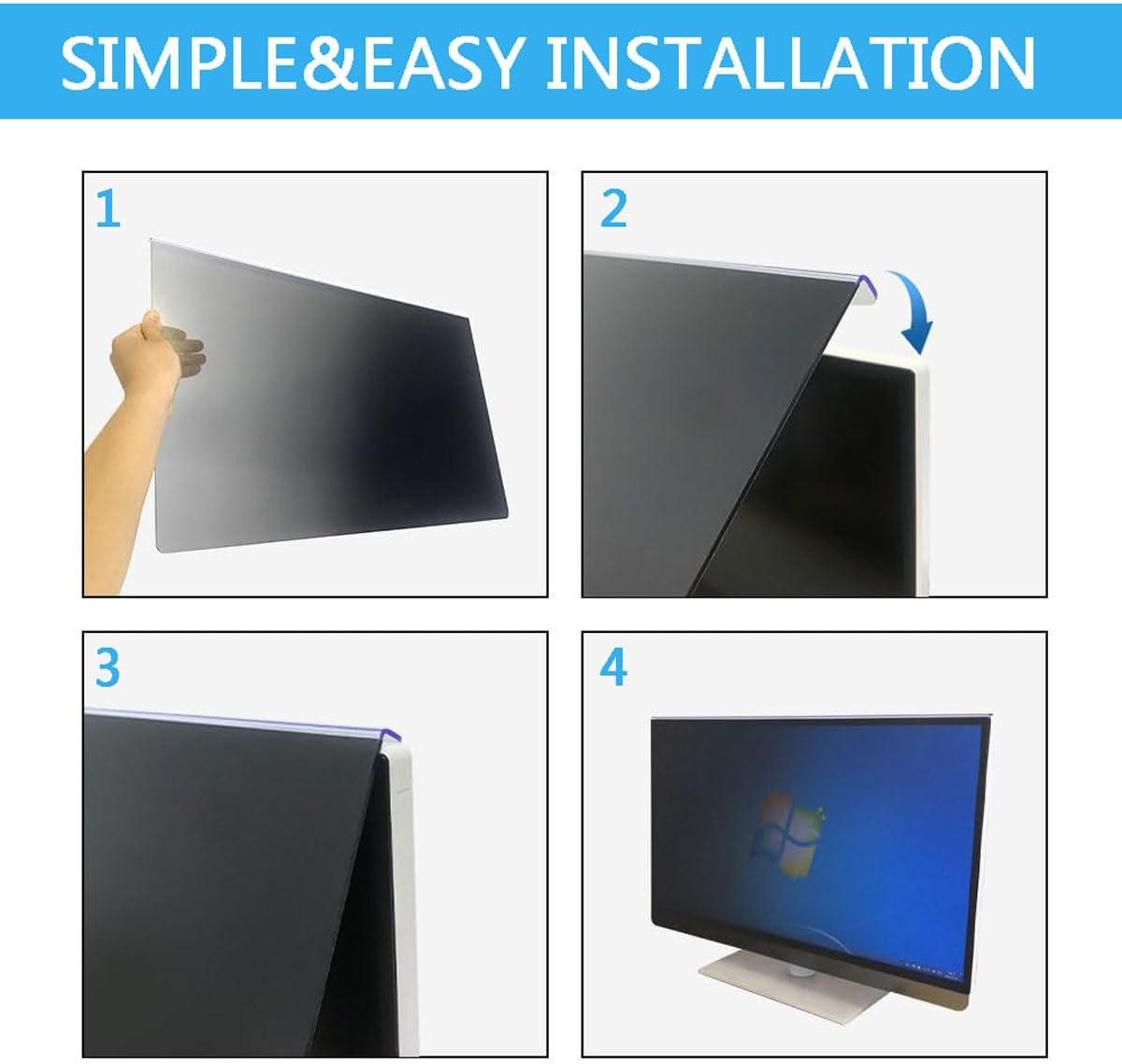 SIMPLE&EASY INSTALLATION

1

2

3

4