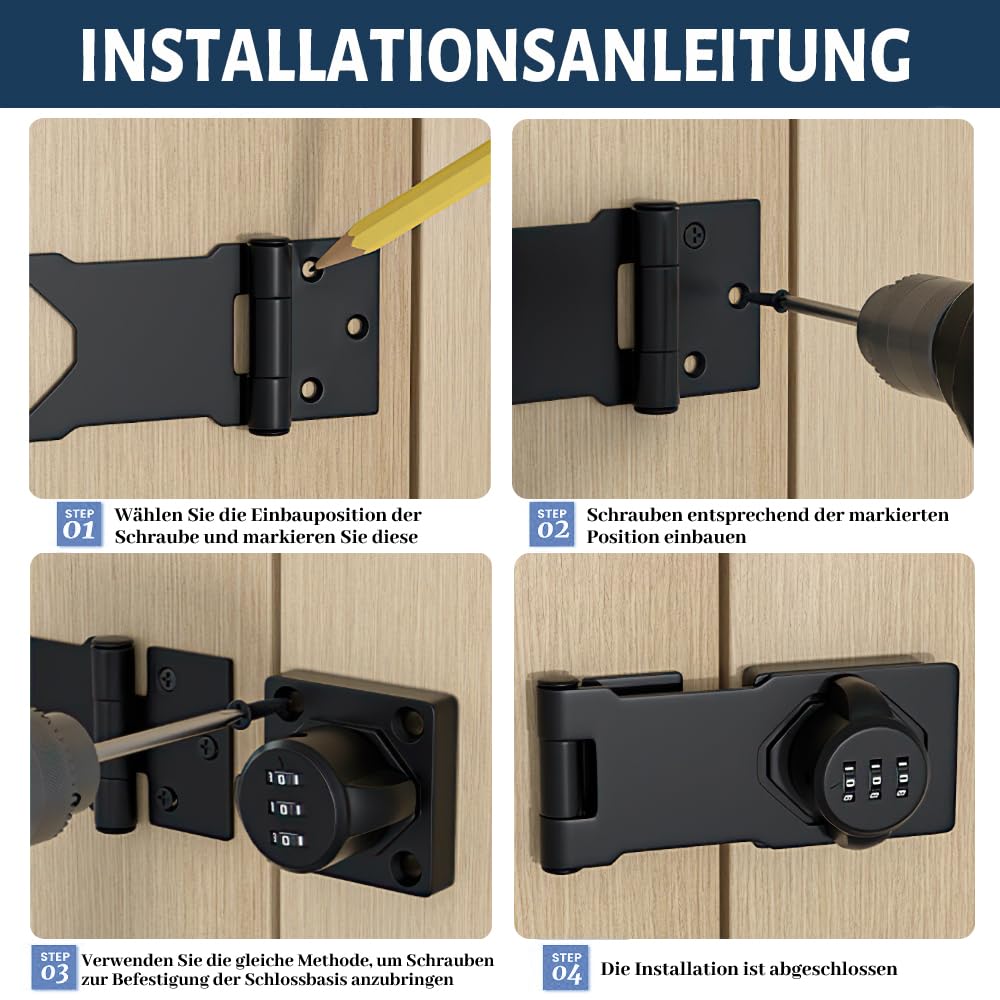 INSTALLATIONSANLEITUNG

STEP 01 Wählen Sie die Einbauposition der Schraube und markieren Sie diese

STEP 02 Schrauben entsprechend der markierten Position einbauen

STEP 03 Verwenden Sie die gleiche Methode, um Schrauben zur Befestigung der Schlossbasis anzubringen

STEP 04 Die Installation ist abgeschlossen