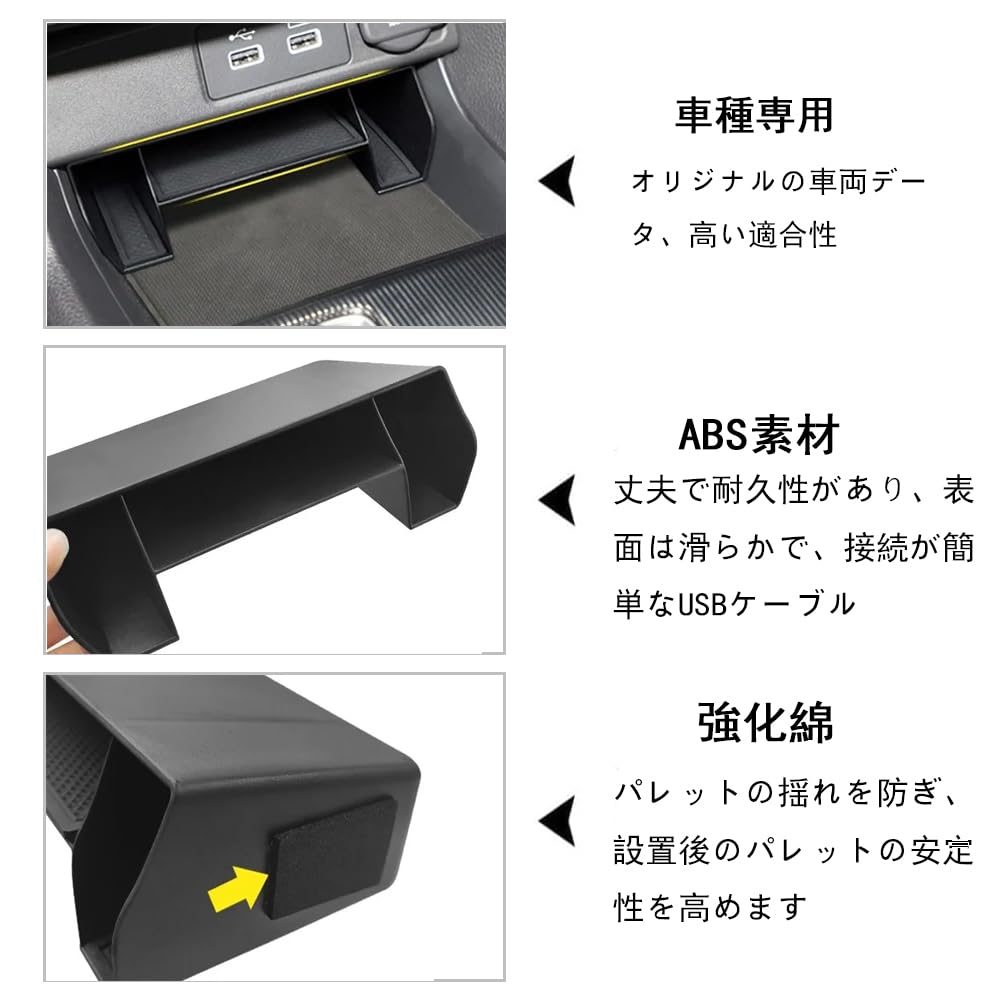 車種専用

オリジナルの車両データ、高い適合性

ABS素材

丈夫で耐久性があり、表面は滑らかで、接続が簡単なUSBケーブル

強化綿

パレットの揺れを防ぎ、設置後のパレットの安定性を高めます