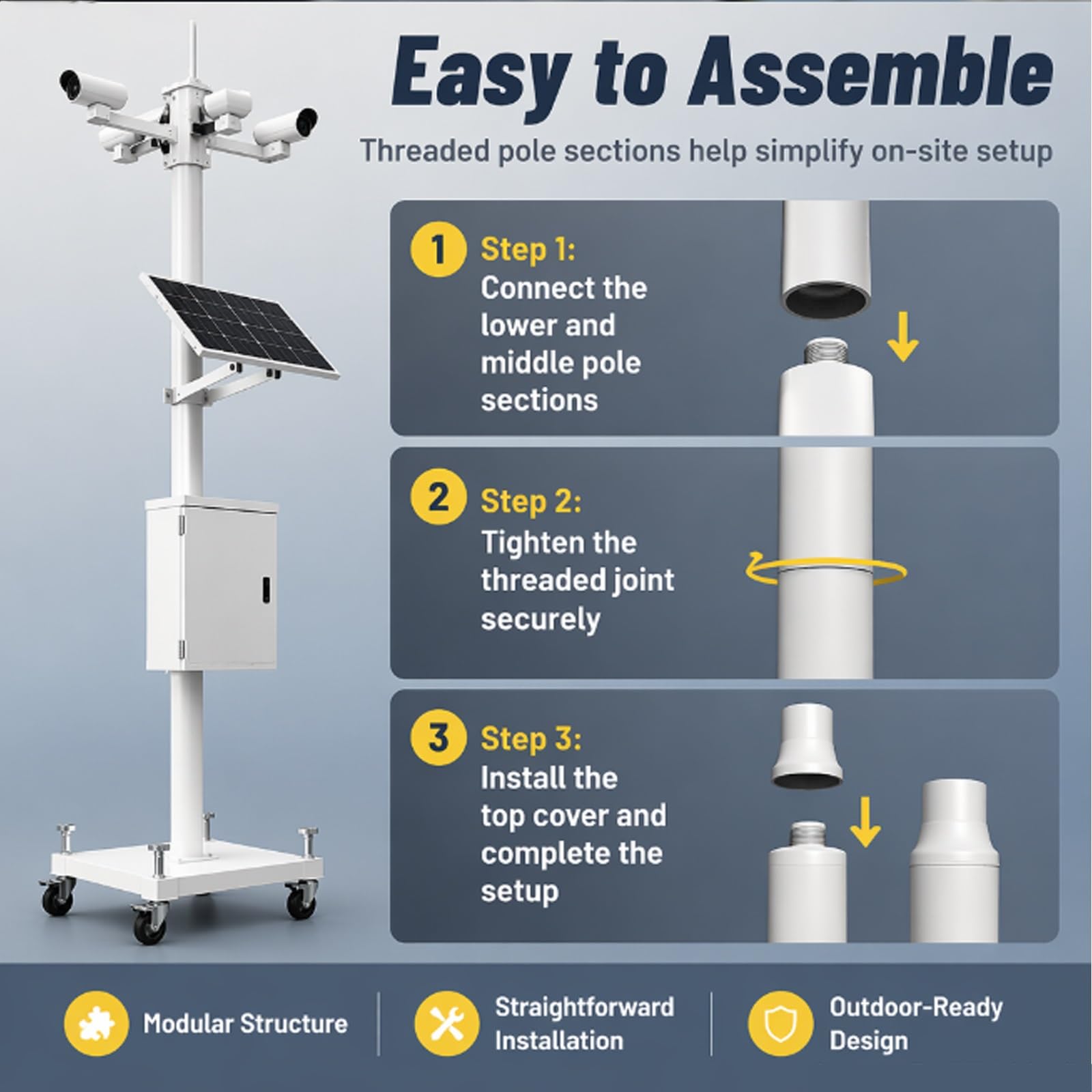 Easy to Assemble

Threaded pole sections help simplify on-site setup

1 Step 1:
Connect the lower and middle pole sections

2 Step 2:
Tighten the threaded joint securely

3 Step 3:
Install the top cover and complete the setup

Modular Structure

Straightforward Installation

Outdoor-Ready Design