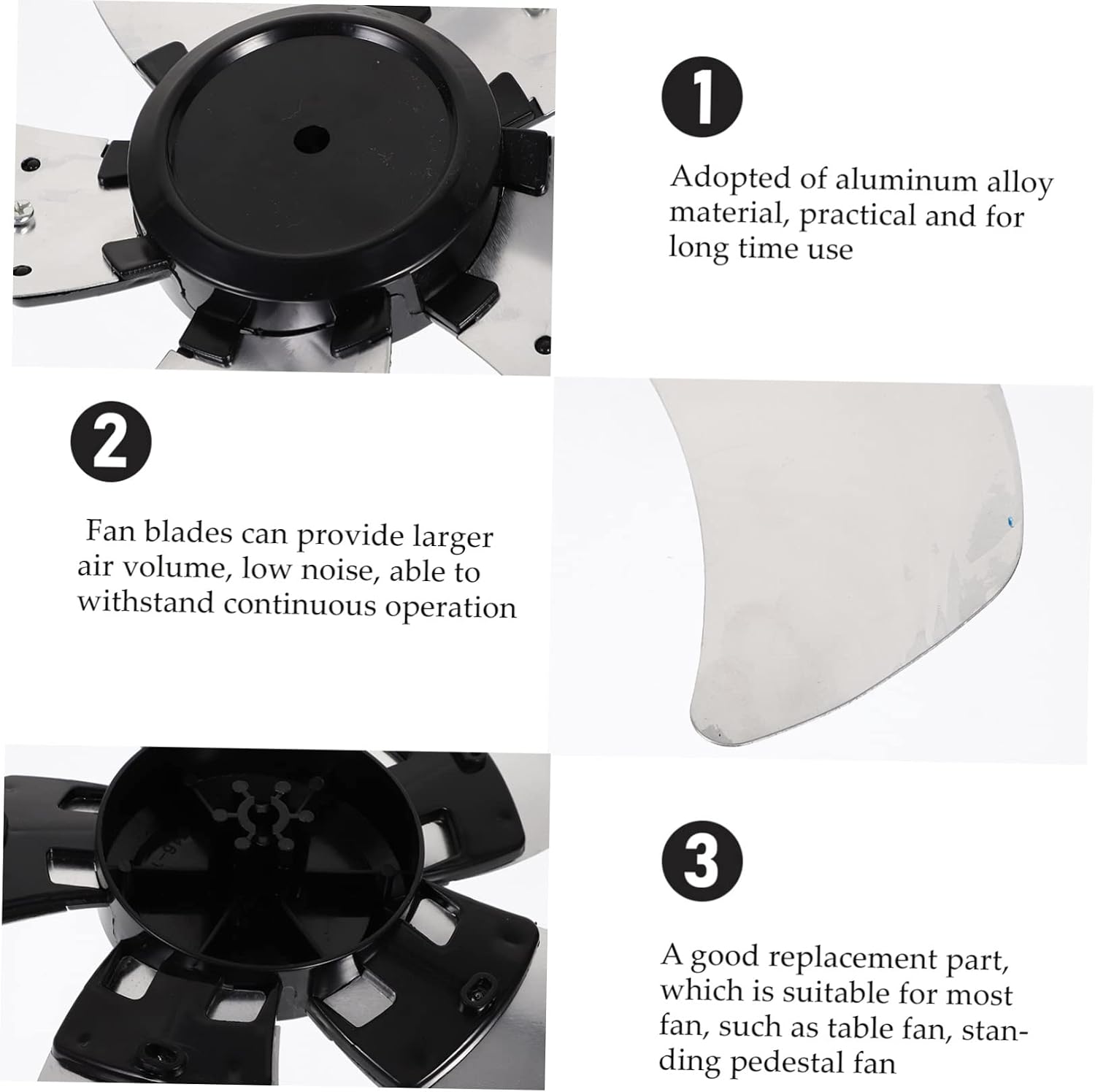 1

Adopted of aluminum alloy material, practical and for long time use

2

Fan blades can provide larger air volume, low noise, able to withstand continuous operation

3

A good replacement part, which is suitable for most fan, such as table fan, standing pedestal fan