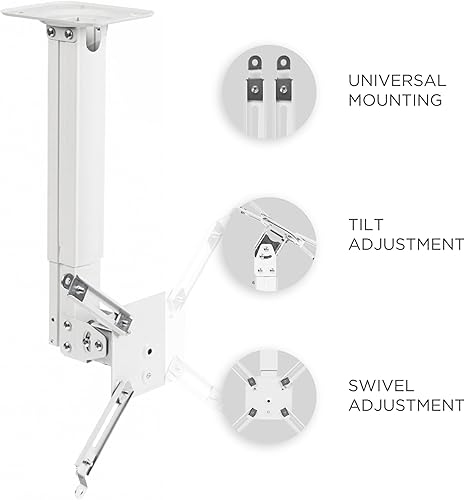 UNIVERSAL MOUNTING

TILT ADJUSTMENT

SWIVEL ADJUSTMENT