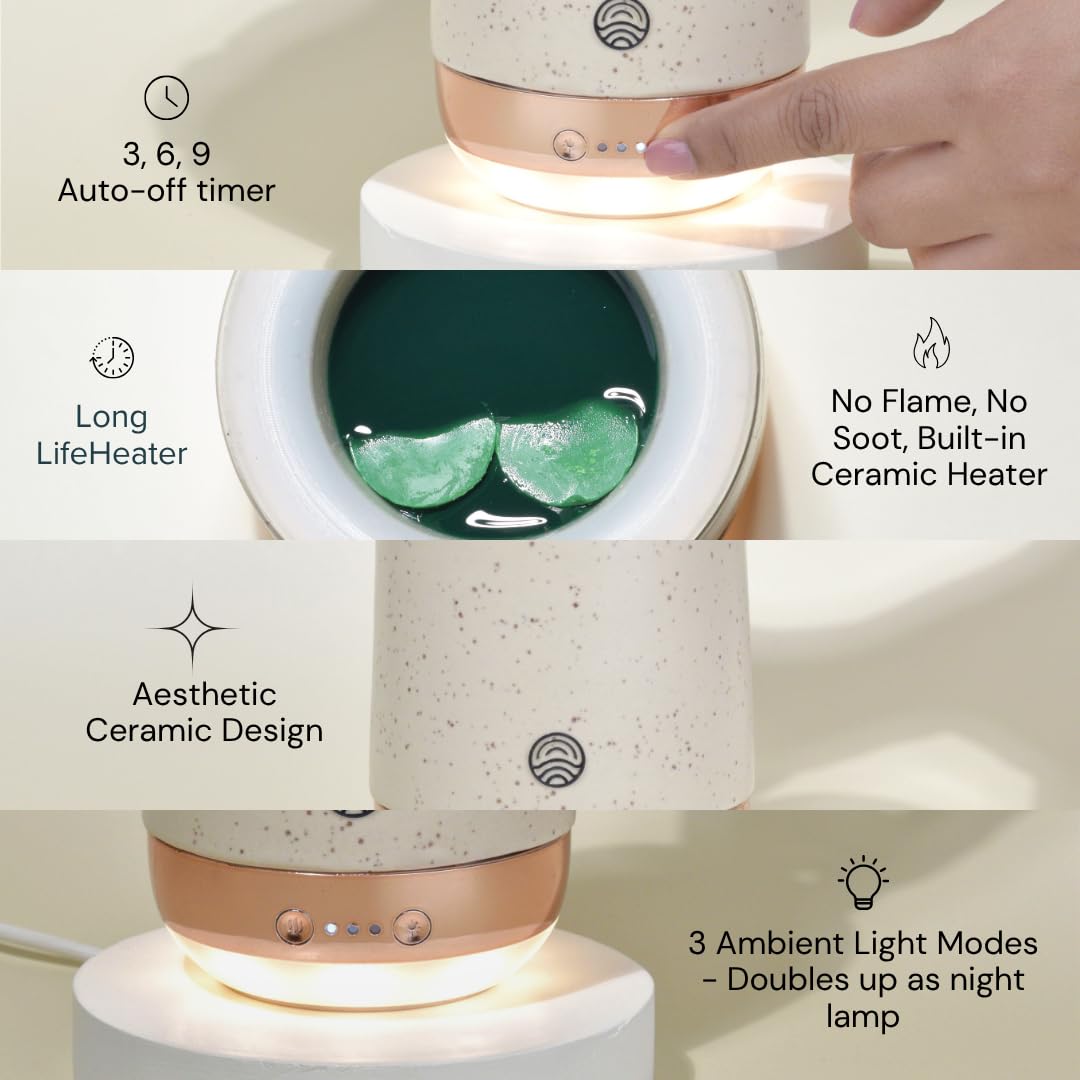 3, 6, 9
Auto-off timer

Long
LifeHeater

No Flame, No Soot, Built-in Ceramic Heater

Aesthetic
Ceramic Design

3 Ambient Light Modes - Doubles up as night lamp