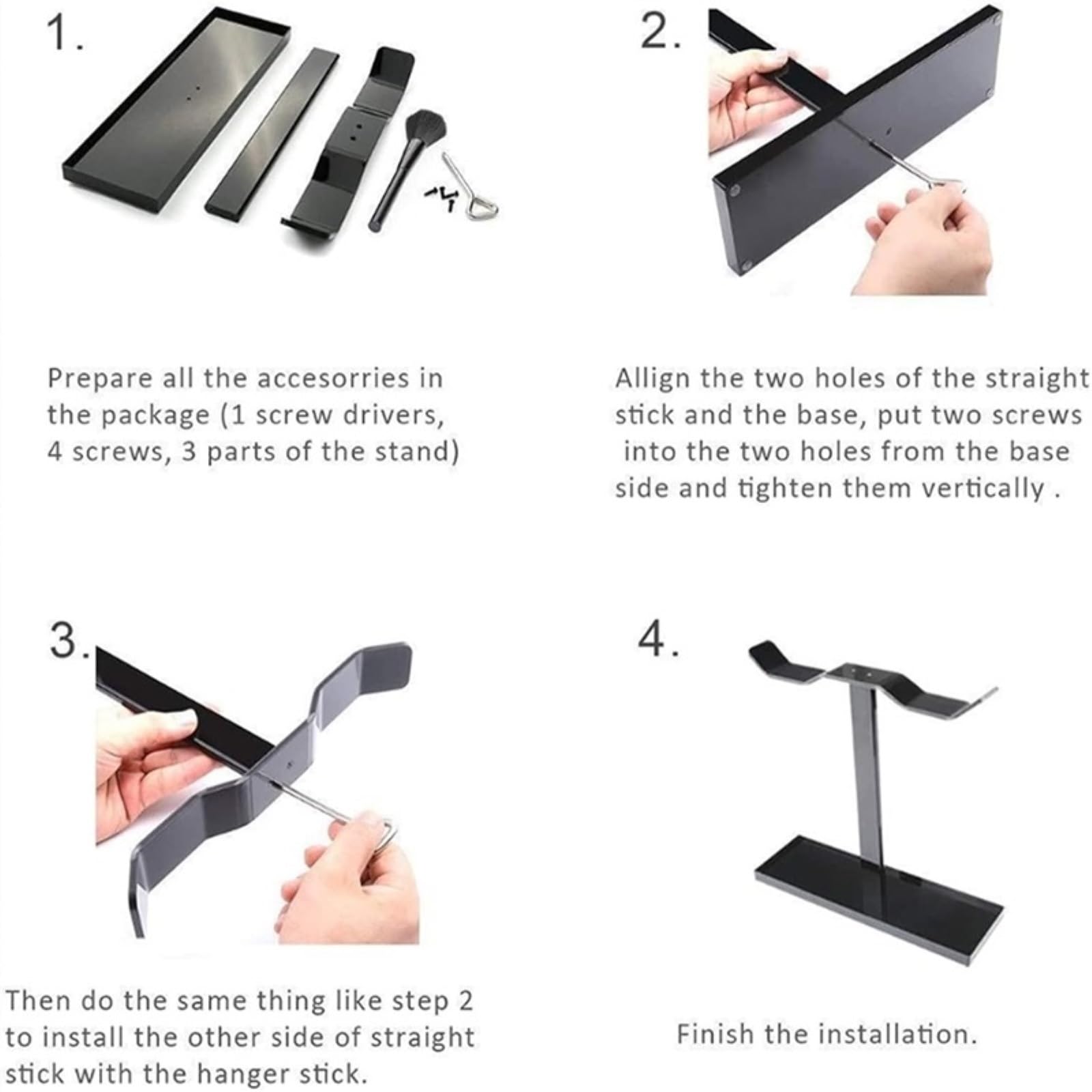 1.

Prepare all the accesorries in the package (1 screw drivers, 4 screws, 3 parts of the stand)

2.

Allign the two holes of the straight stick and the base, put two screws into the two holes from the base side and tighten them vertically .

3.

Then do the same thing like step 2 to install the other side of straight stick with the hanger stick.

4.

Finish the installation.