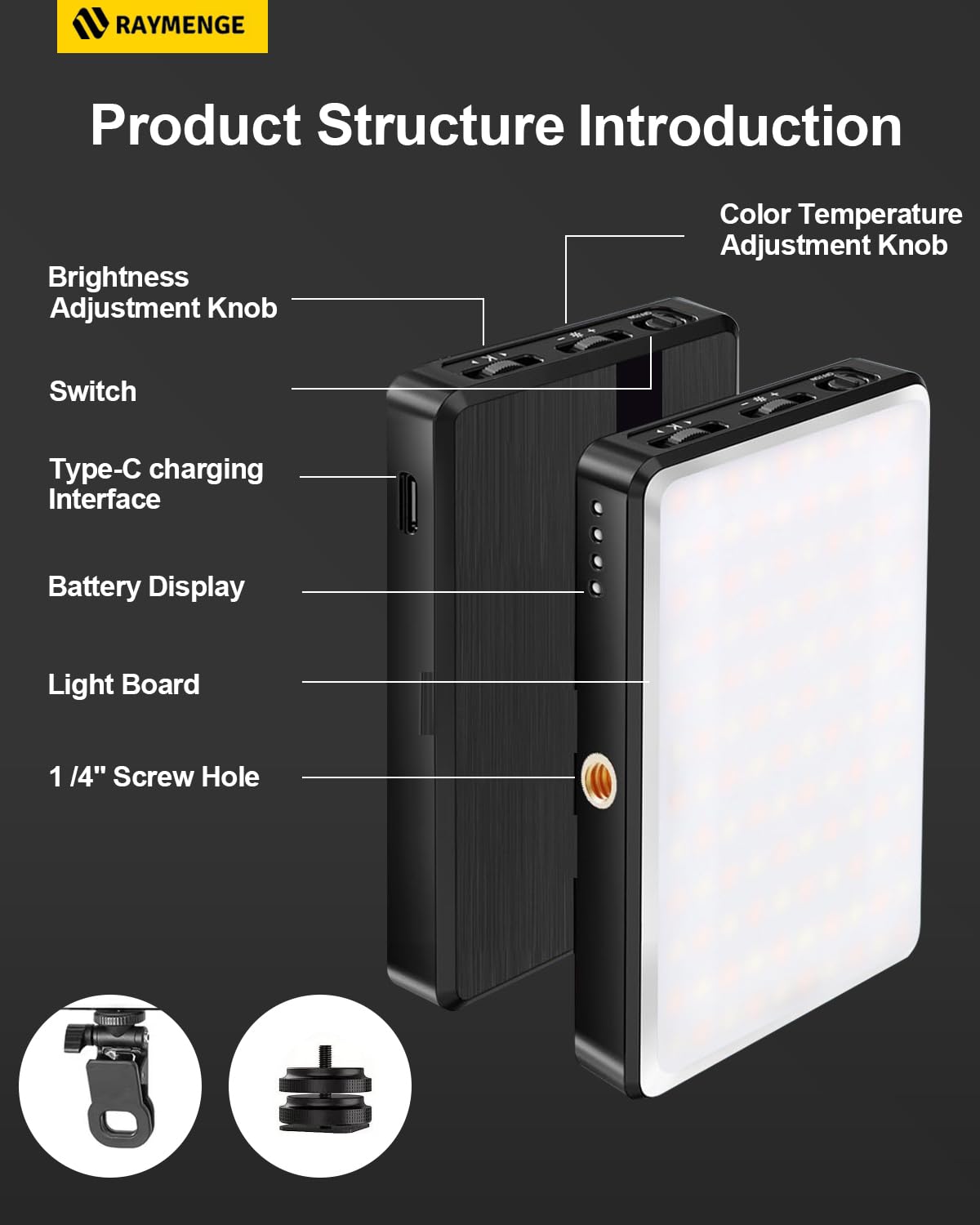 RAYMENGE

Product Structure Introduction

Color Temperature Adjustment Knob

Brightness Adjustment Knob

Switch

Type-C charging Interface

Battery Display

Light Board

1 /4" Screw Hole