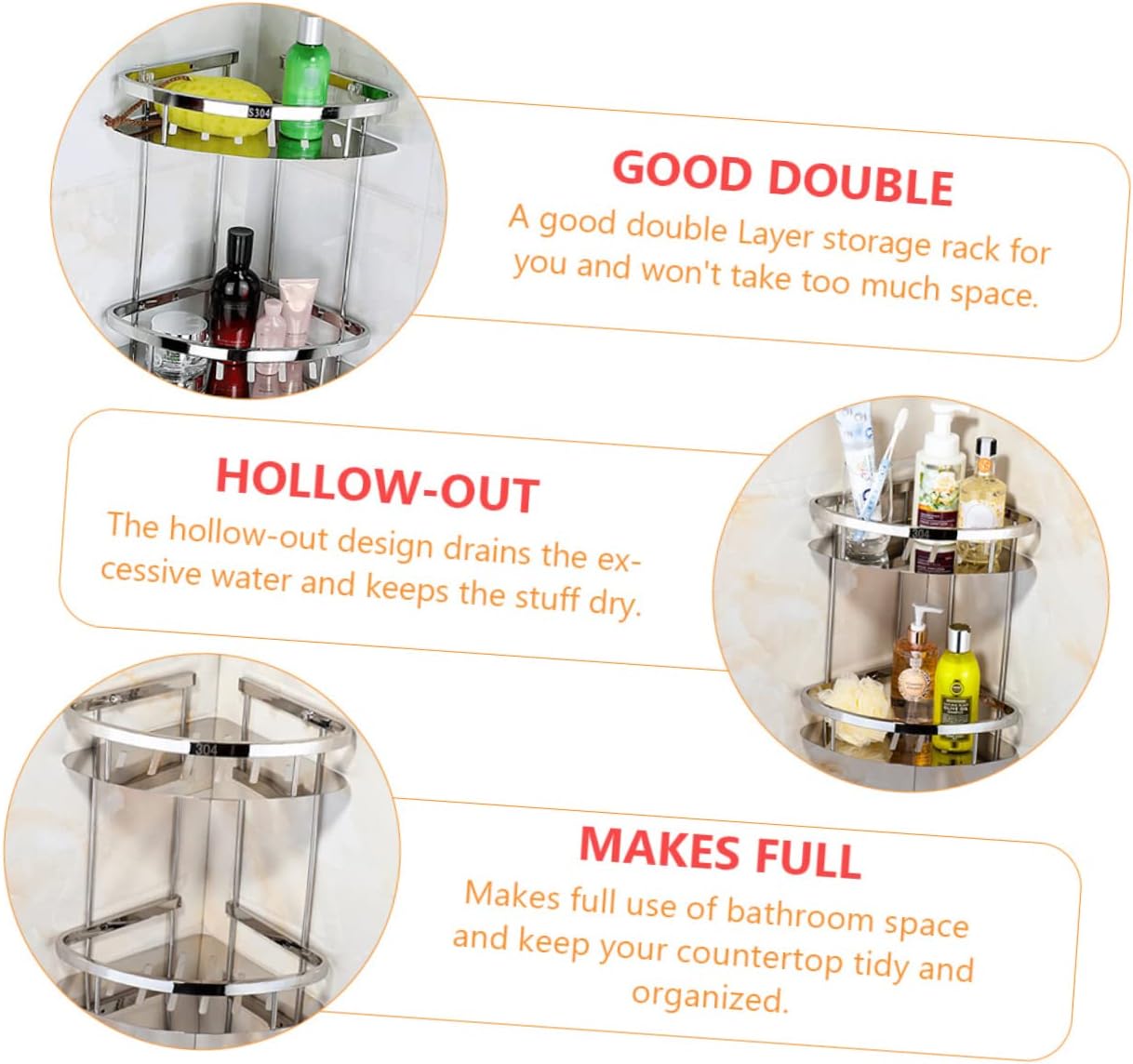 S304

GOOD DOUBLE
A good double Layer storage rack for you and won't take too much space.

HOLLOW-OUT
The hollow-out design drains the excessive water and keeps the stuff dry.

304

304

MAKES FULL
Makes full use of bathroom space and keep your countertop tidy and organized.