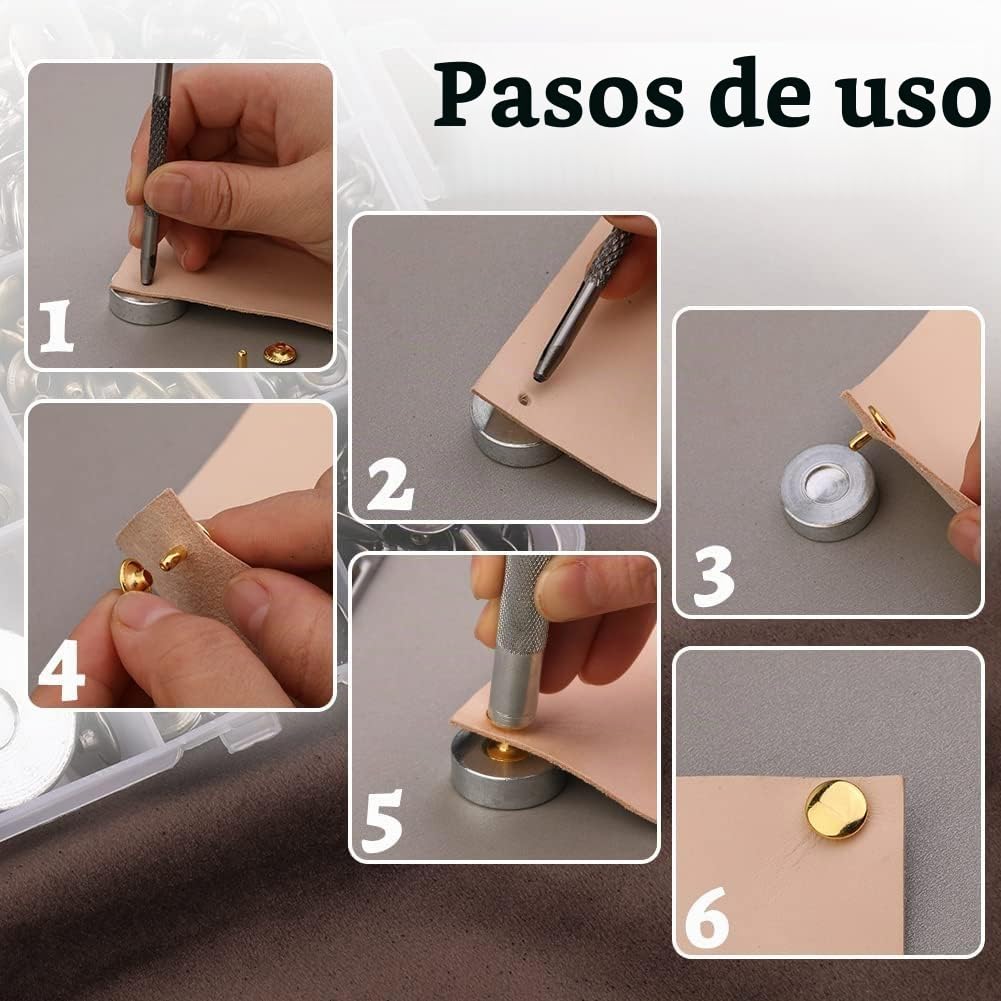 Pasos de uso

1

2

3

4

5

6