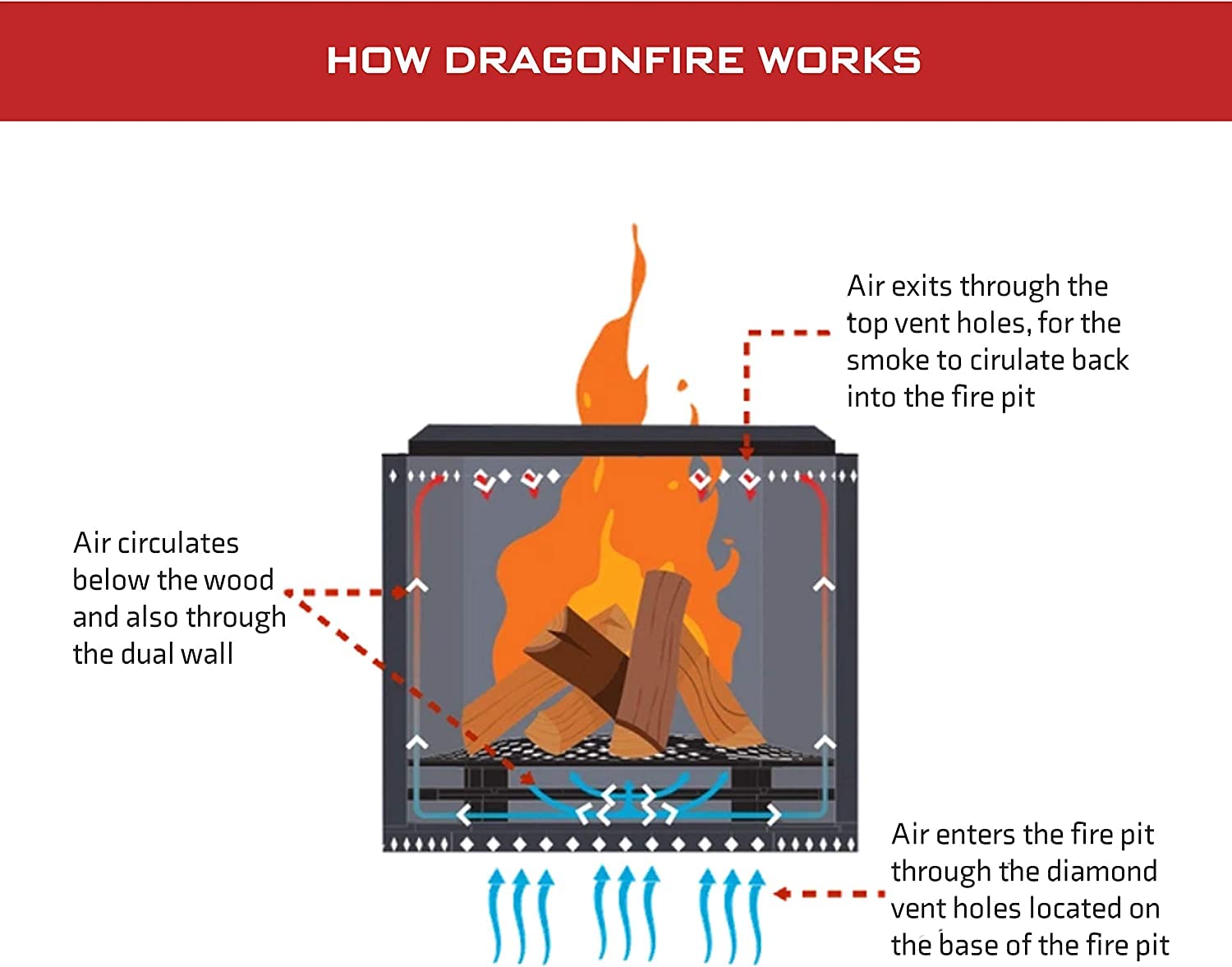 HOW DRAGONFIRE WORKS

Air exits through the top vent holes, for the smoke to cirulate back into the fire pit

Air circulates below the wood and also through the dual wall

Air enters the fire pit through the diamond vent holes located on the base of the fire pit