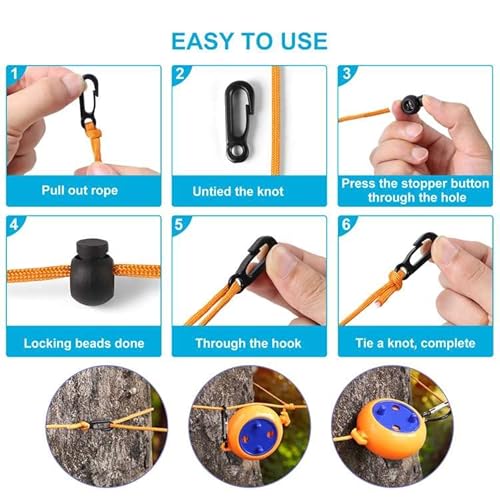 EASY TO USE

1

Pull out rope

2

Untied the knot

3

Press the stopper button through the hole

4

Locking beads done

5

Through the hook

6

Tie a knot, complete