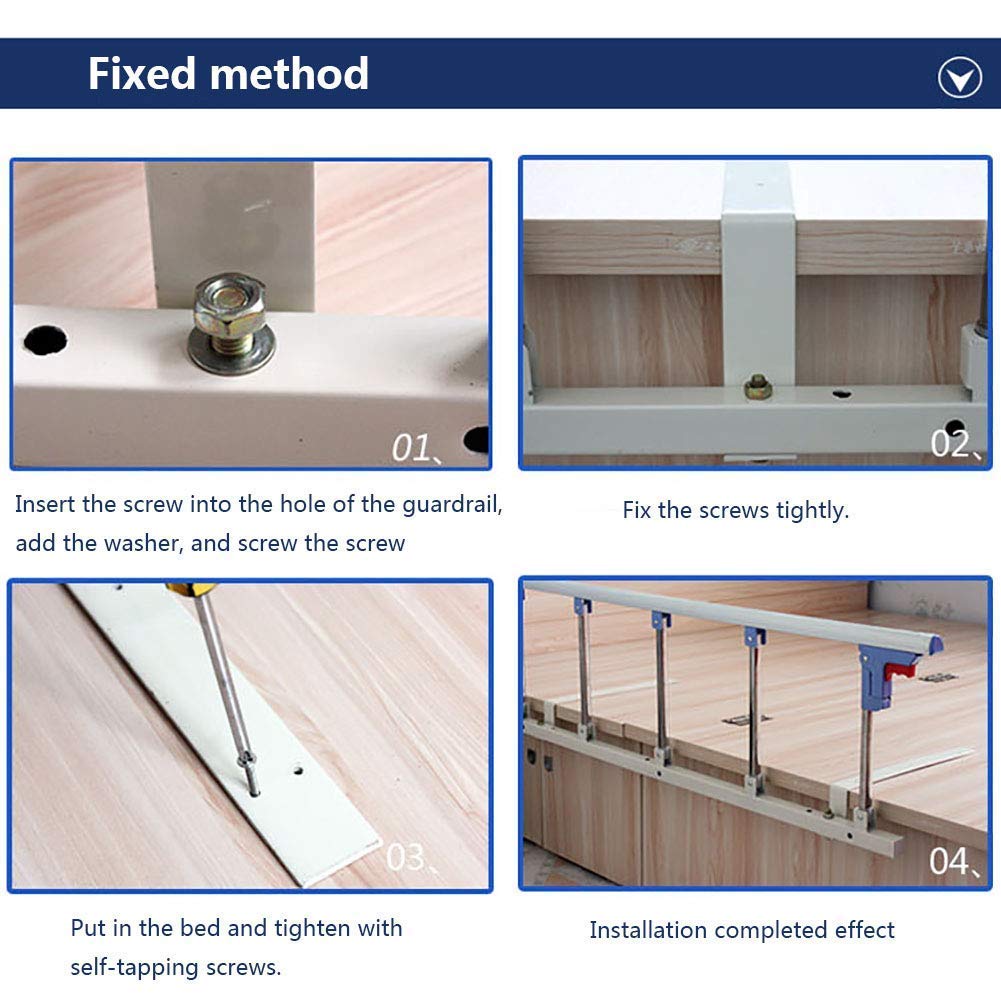 Fixed method

01、

Insert the screw into the hole of the guardrail, add the washer, and screw the screw

02、

Fix the screws tightly.

03、

Put in the bed and tighten with self-tapping screws.

04、

Installation completed effect