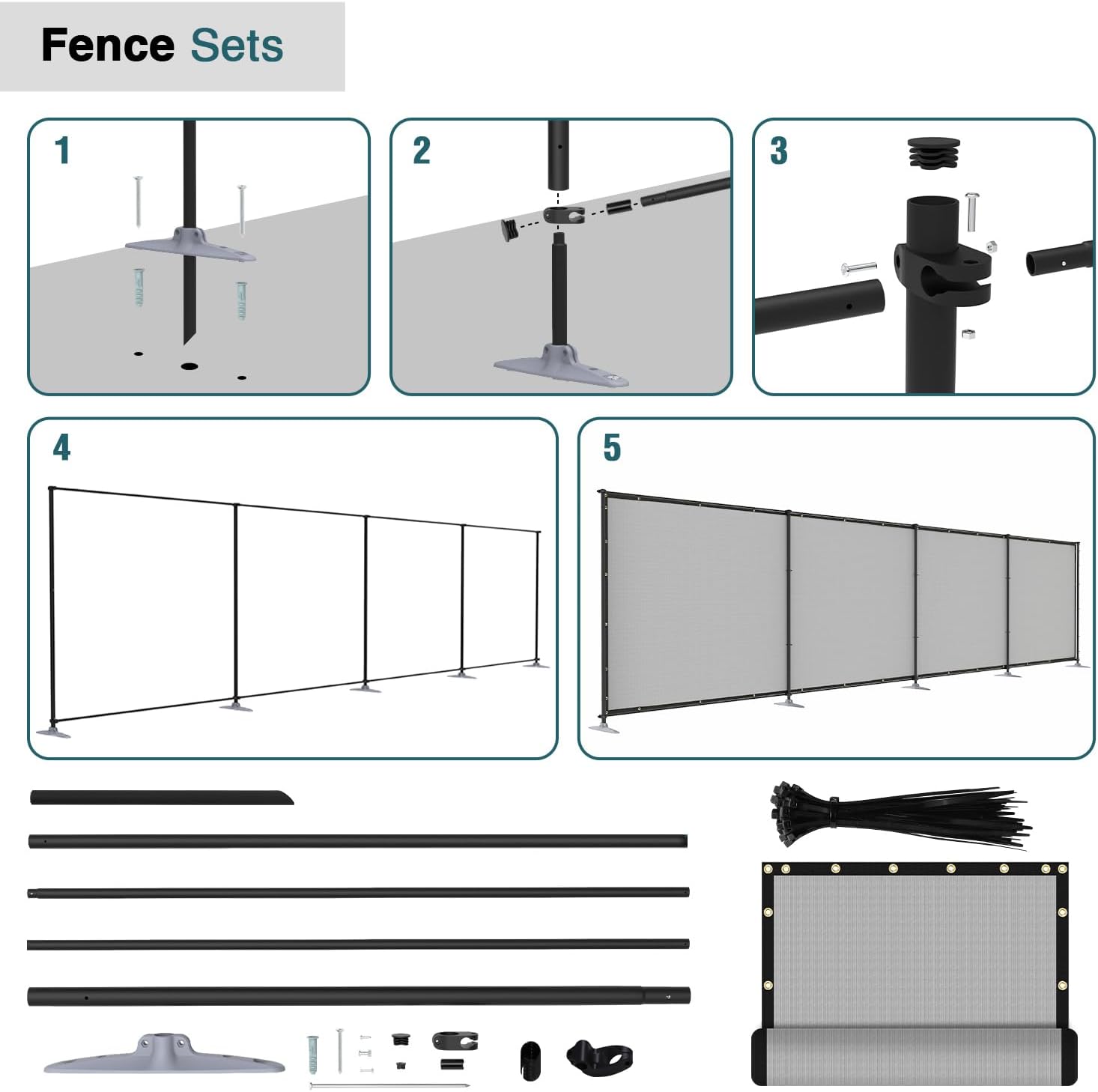 Fence Sets

1

2

3

4

5