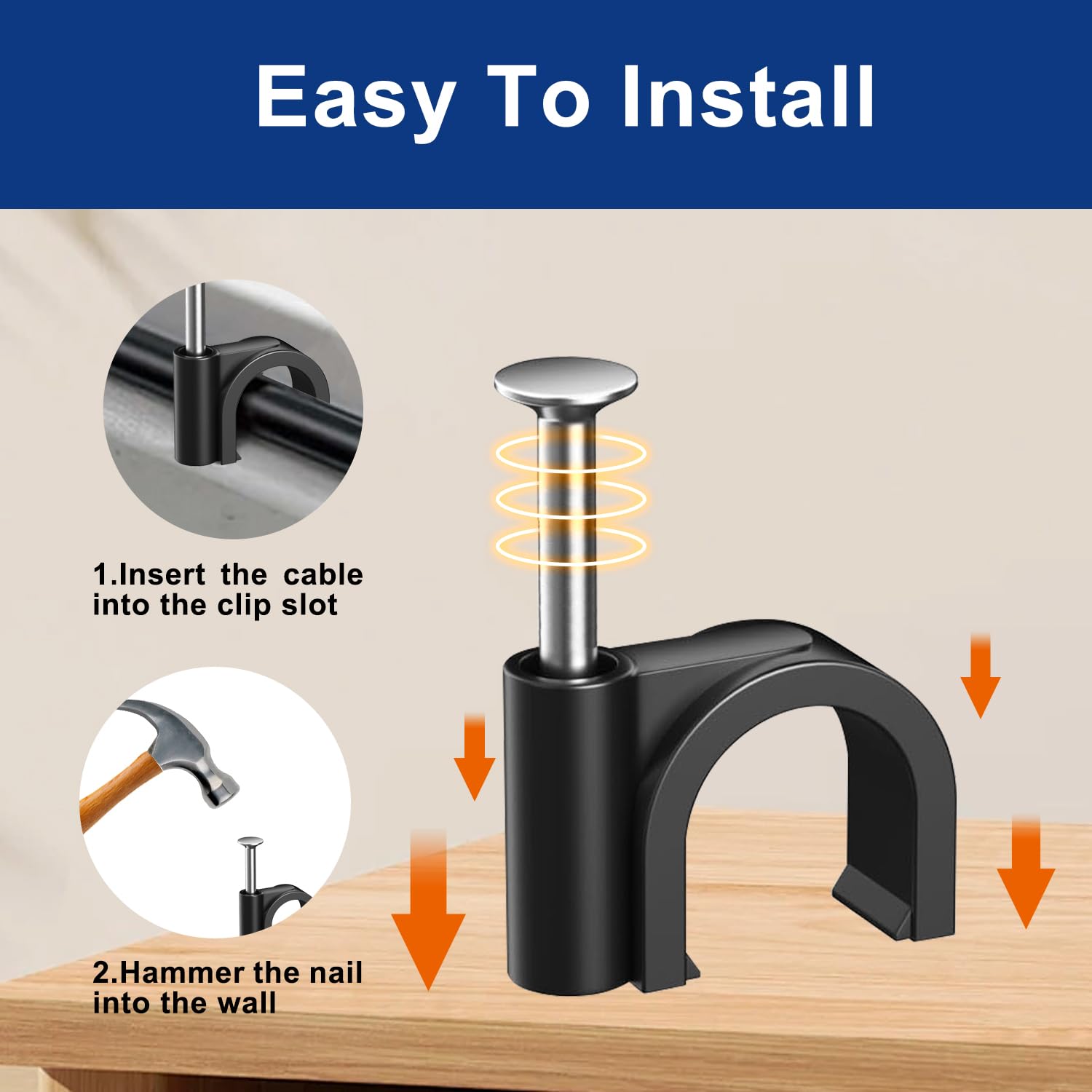 Easy To Install

1.Insert the cable into the clip slot

2.Hammer the nail into the wall