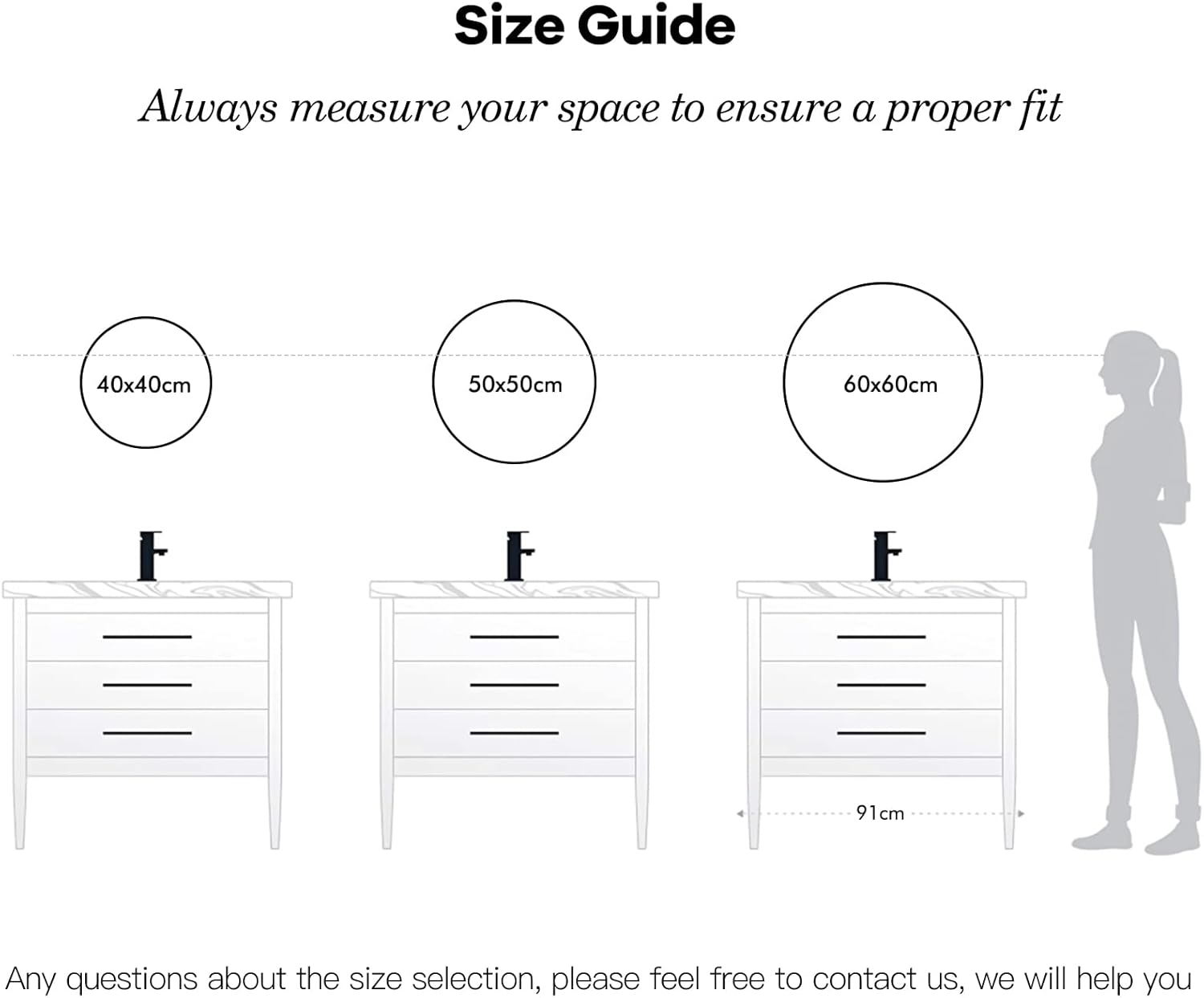 Size Guide

Always measure your space to ensure a proper fit

40x40cm

50x50cm

60x60cm

91cm

Any questions about the size selection, please feel free to contact us, we will help you