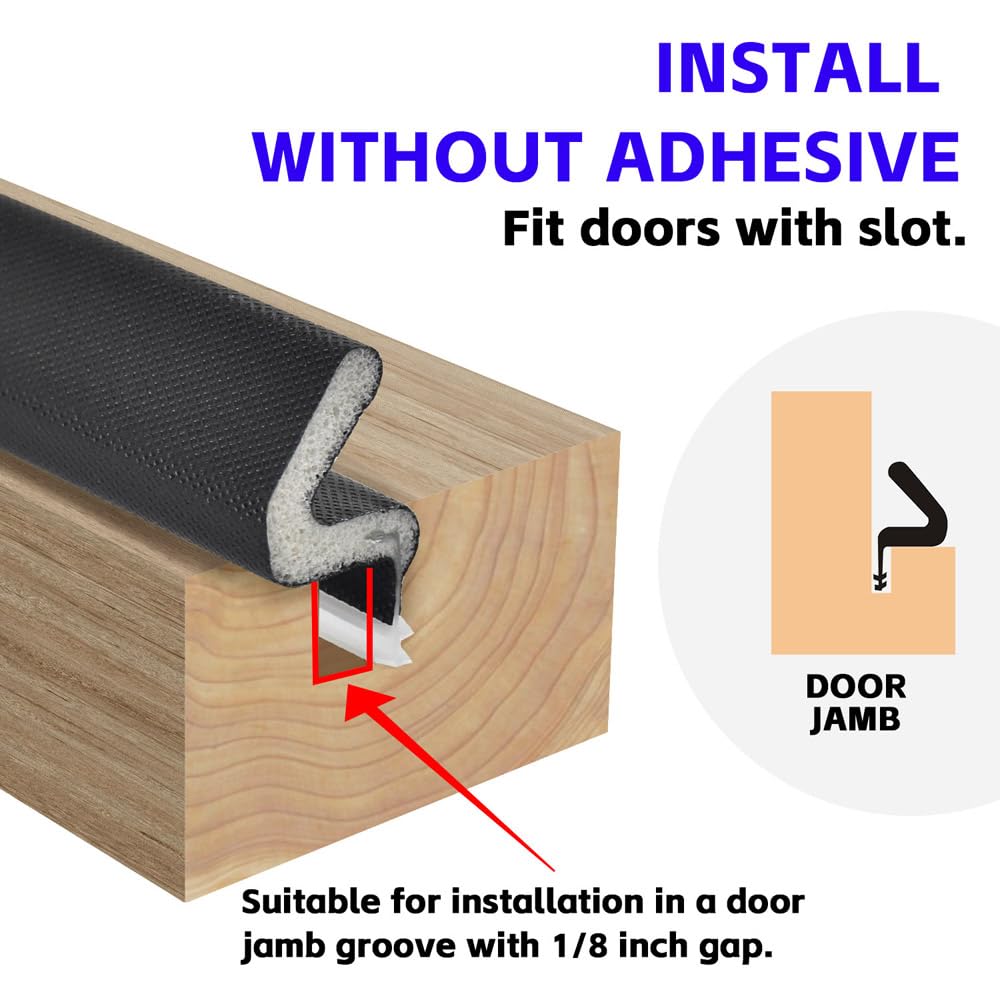 INSTALL
WITHOUT ADHESIVE
Fit doors with slot.

DOOR
JAMB

Suitable for installation in a door jamb groove with 1/8 inch gap.