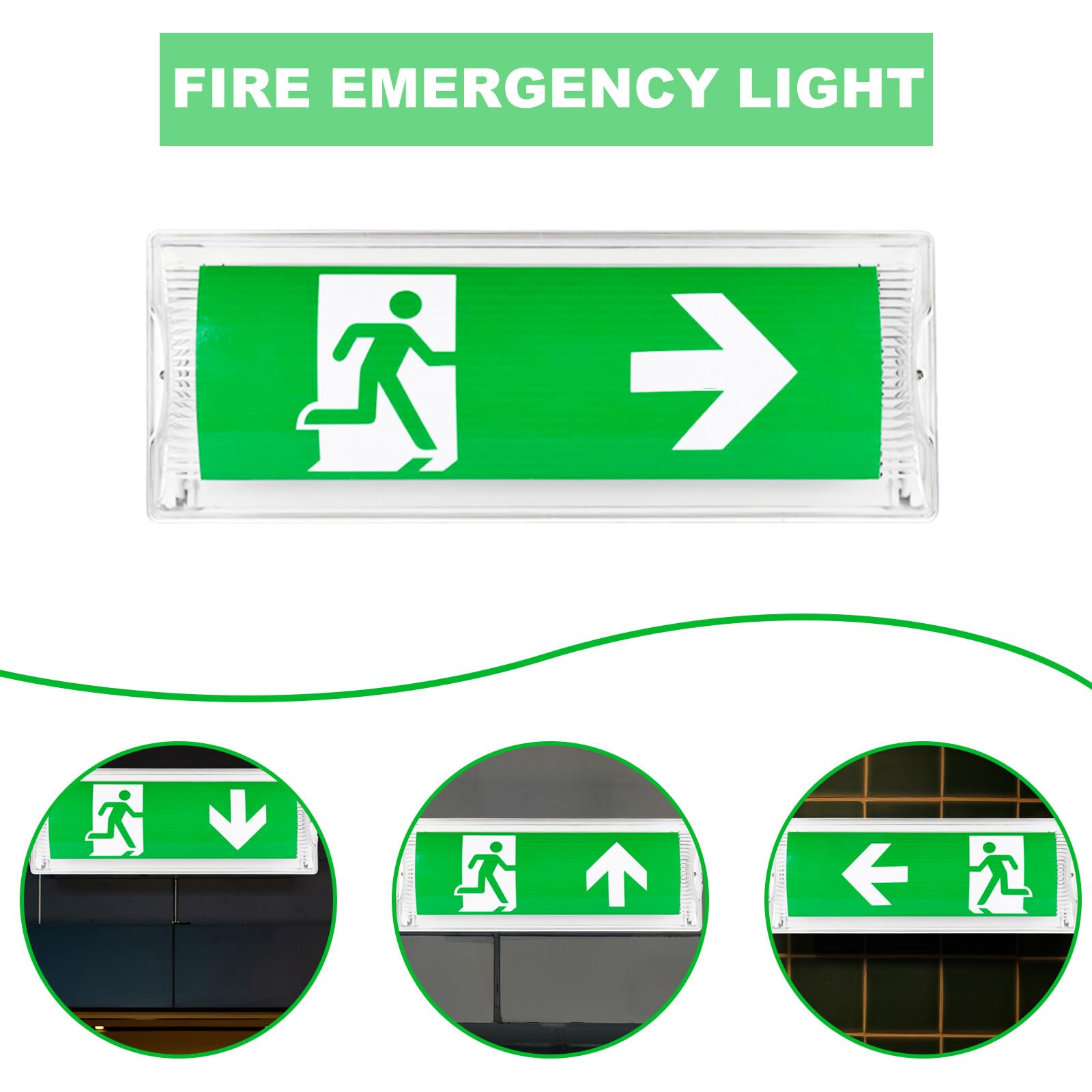 FIRE EMERGENCY LIGHT