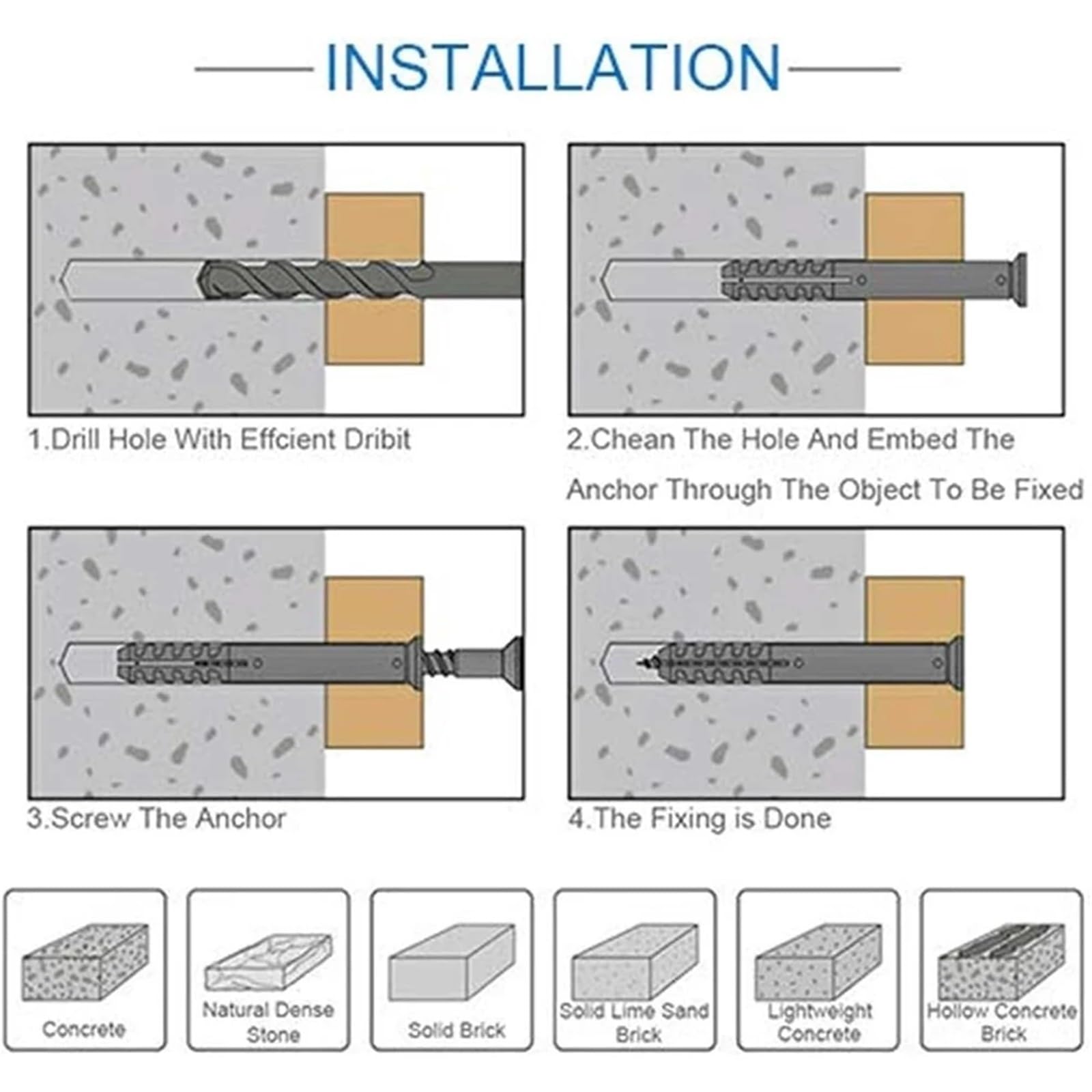 INSTALLATION

1.Drill Hole With Effcient Dribit

2.Chean The Hole And Embed The Anchor Through The Object To Be Fixed

3.Screw The Anchor

4.The Fixing is Done

Concrete

Natural Dense Stone

Solid Brick

Solid Lime Sand Brick

Lightweight Concrete

Hollow Concrete Brick