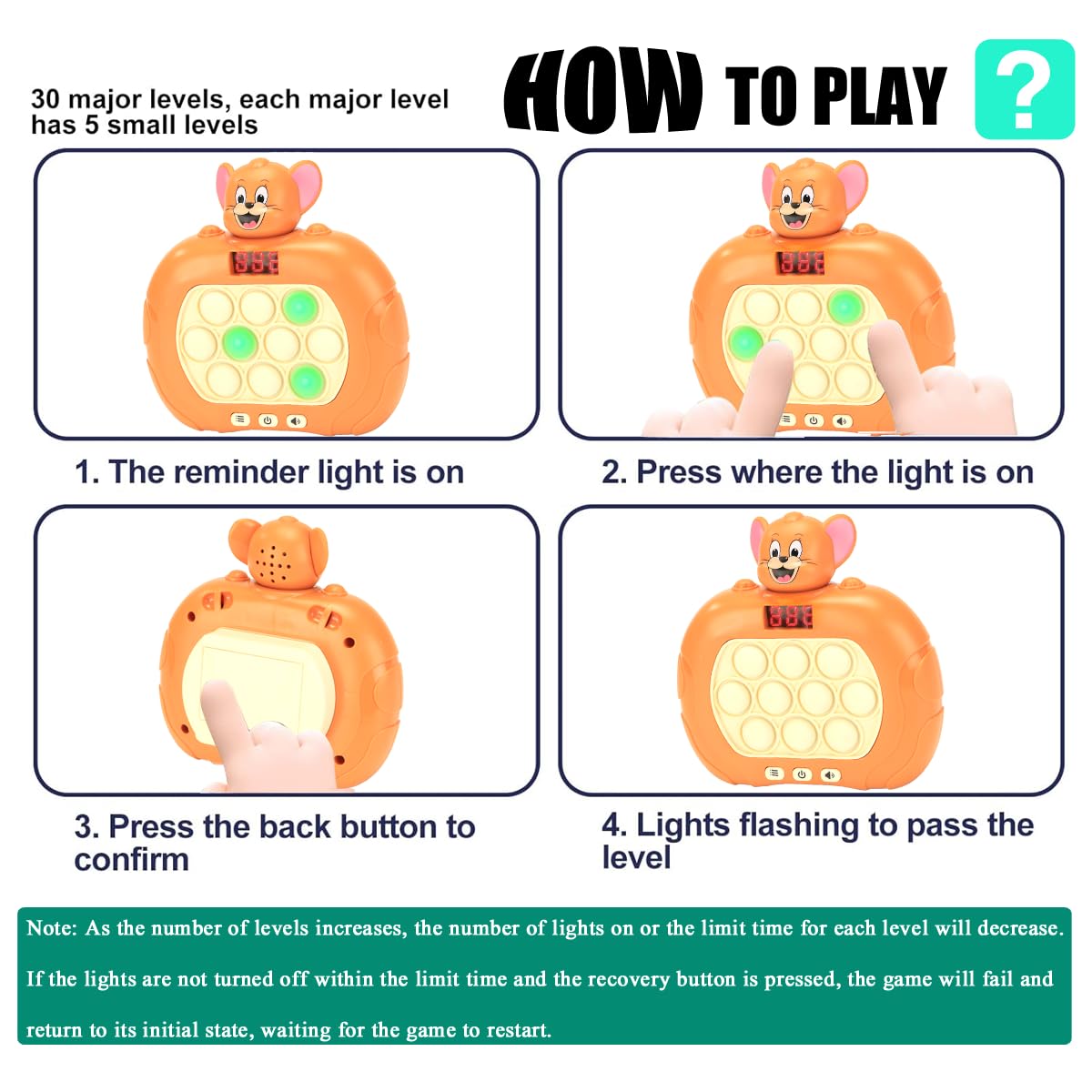 30 major levels, each major level has 5 small levels

HOW TO PLAY ?

1. The reminder light is on

2. Press where the light is on

3. Press the back button to confirm

4. Lights flashing to pass the level

Note: As the number of levels increases, the number of lights on or the limit time for each level will decrease. If the lights are not turned off within the limit time and the recovery button is pressed, the game will fail and return to its initial state, waiting for the game to restart.