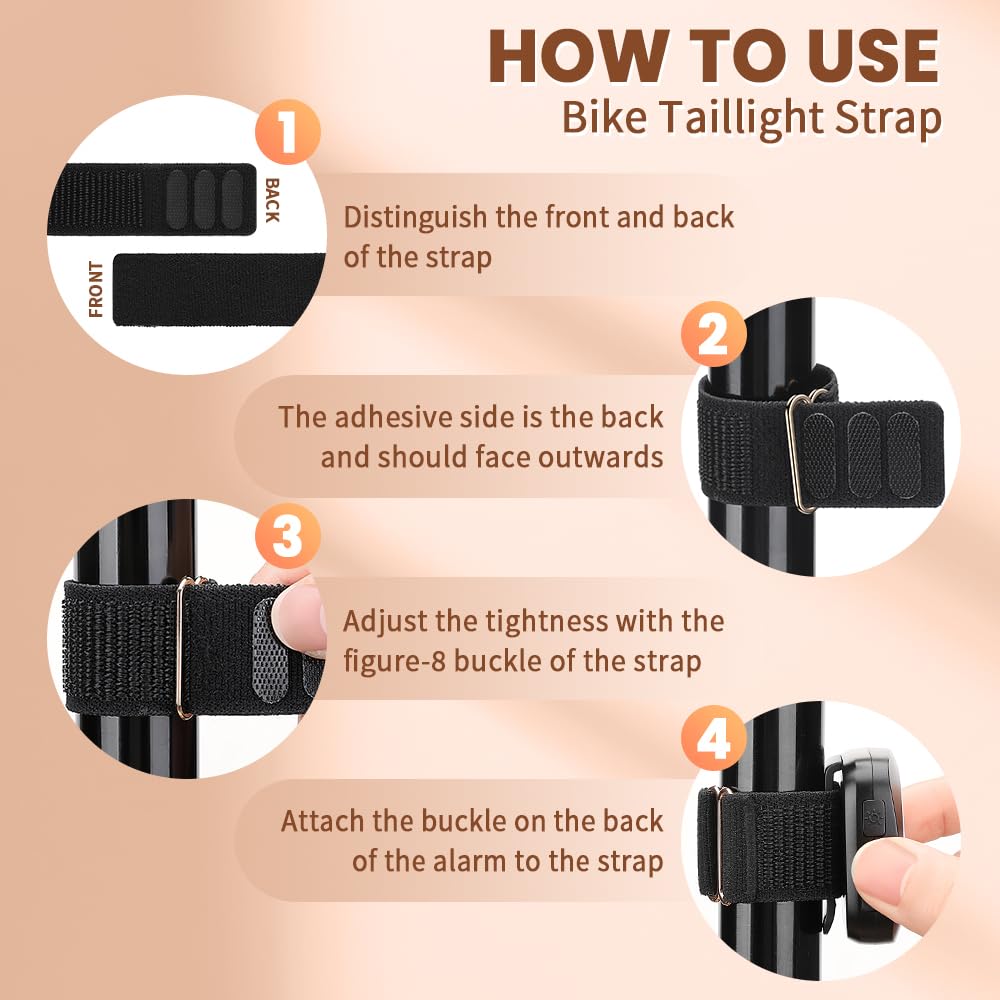 HOW TO USE
Bike Taillight Strap

1

BACK

FRONT

Distinguish the front and back of the strap

2

The adhesive side is the back and should face outwards

3

Adjust the tightness with the figure-8 buckle of the strap

4

Attach the buckle on the back of the alarm to the strap