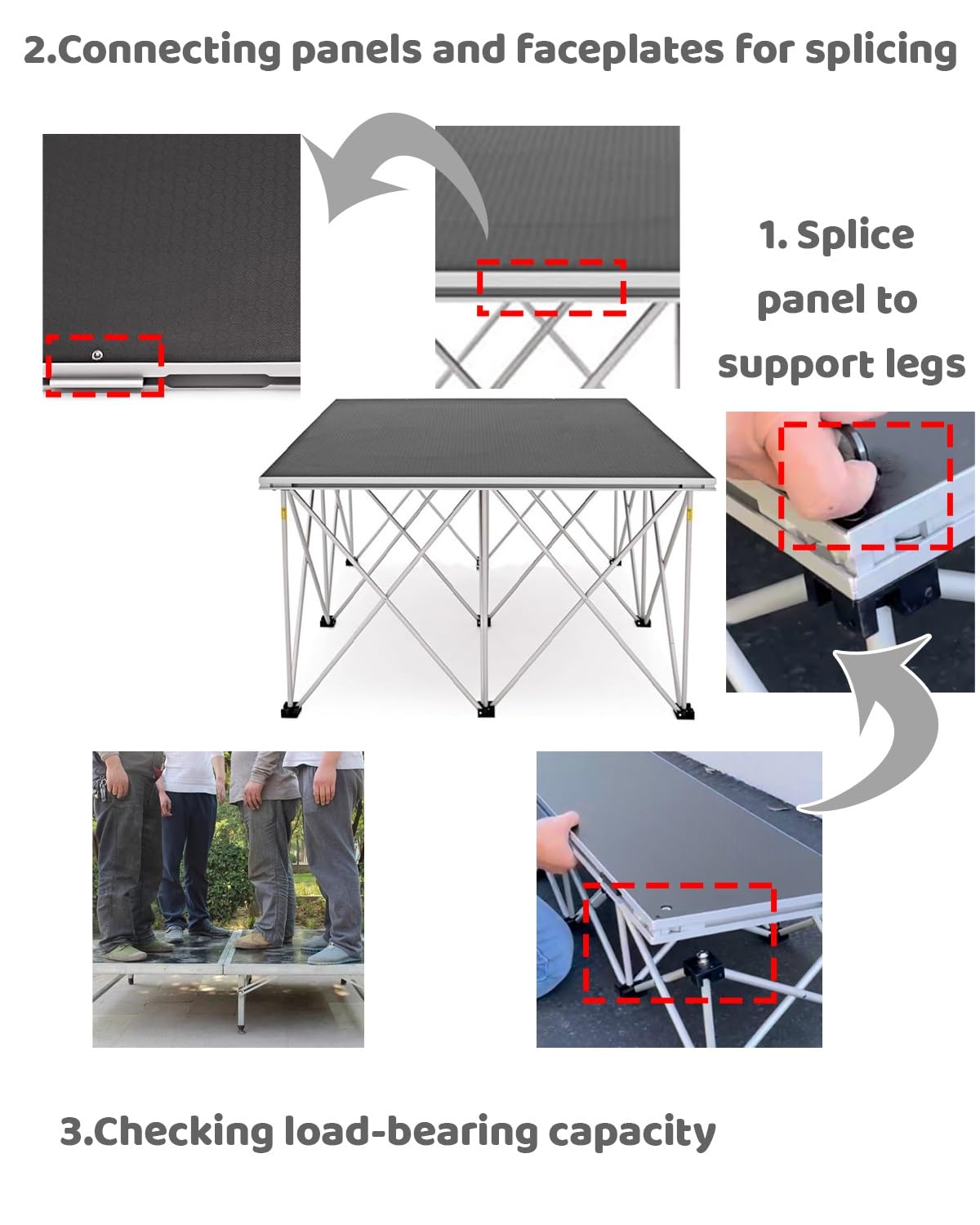 2.Connecting panels and faceplates for splicing

1. Splice panel to support legs

3.Checking load-bearing capacity