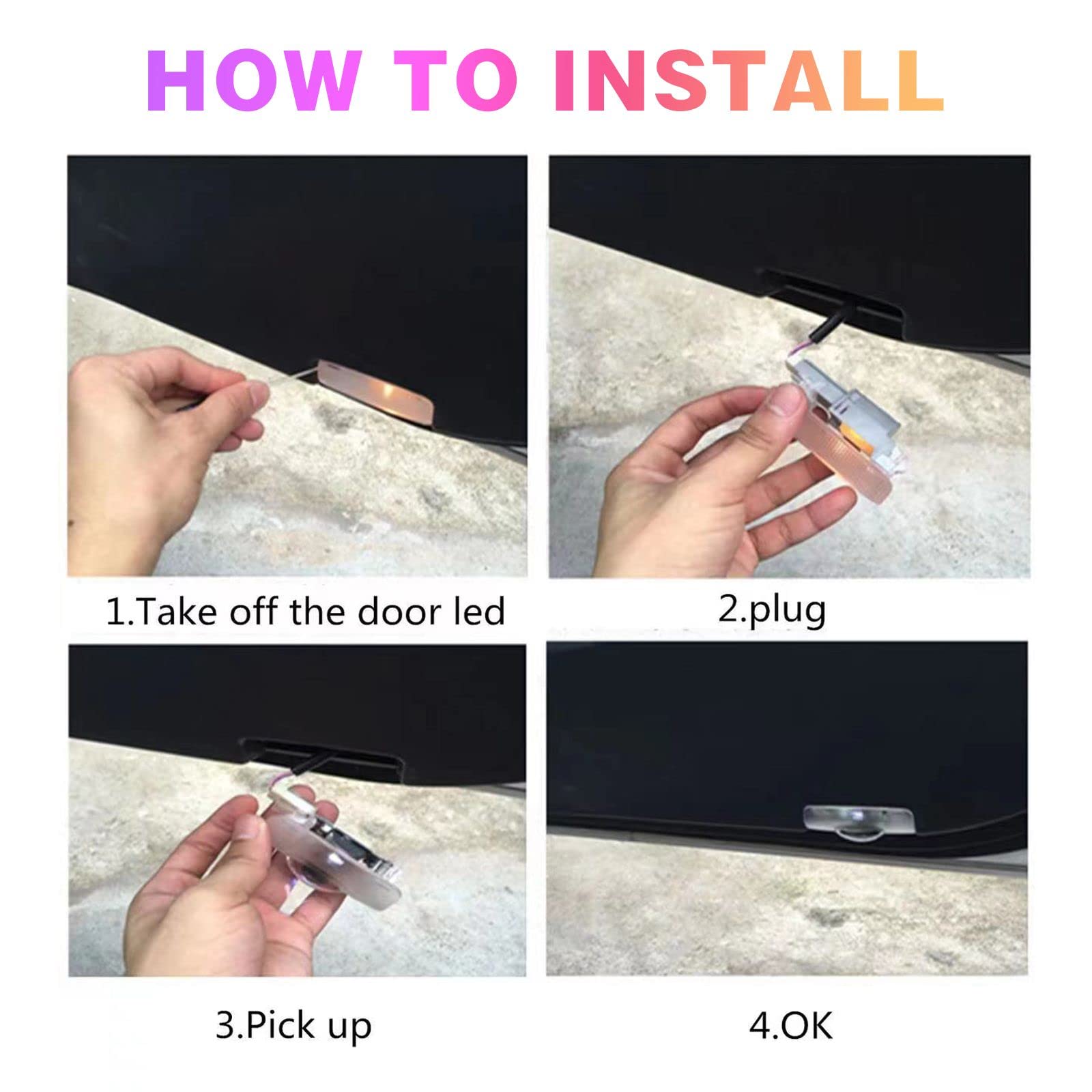 HOW TO INSTALL

1.Take off the door led

2.plug

3.Pick up

4.OK