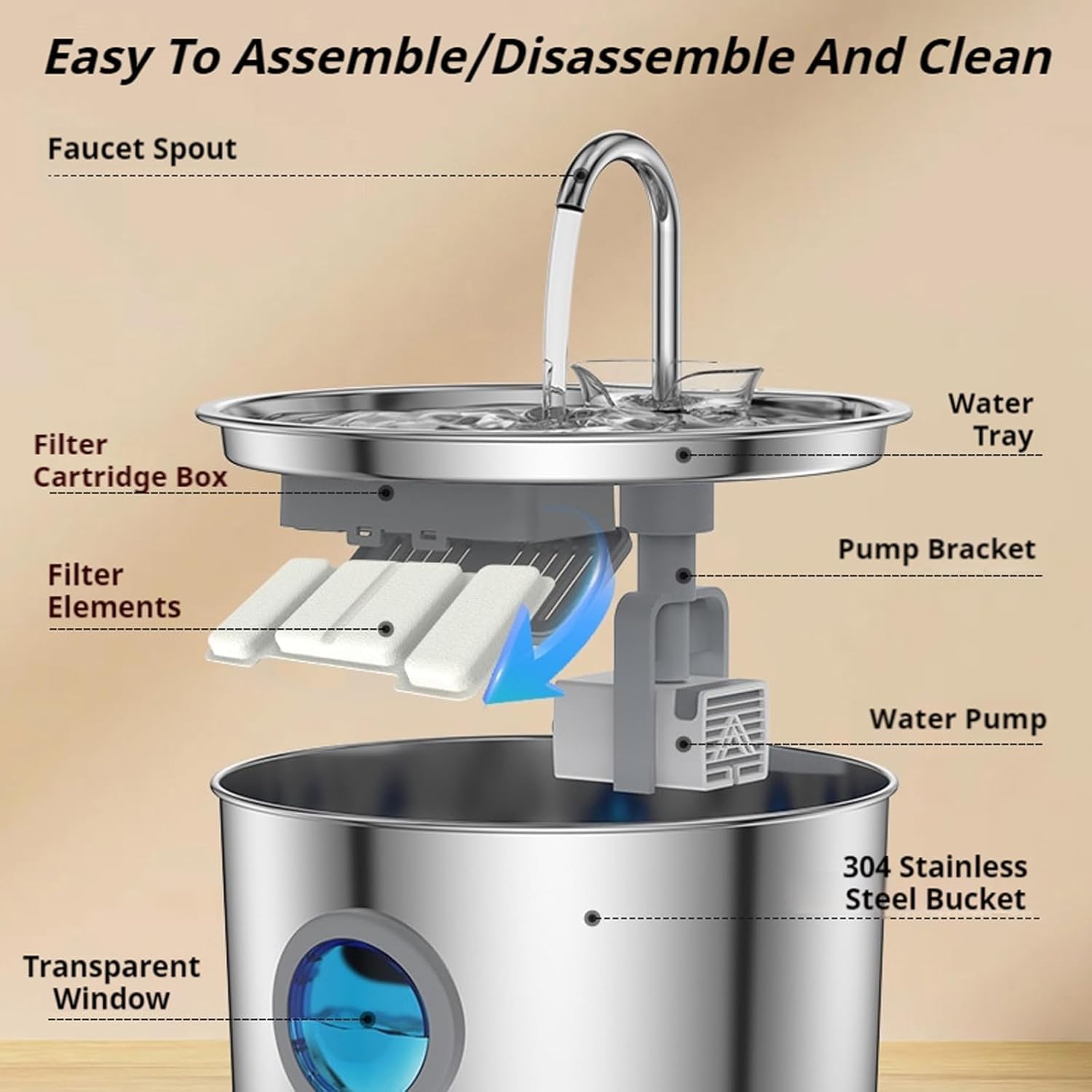 Easy To Assemble/Disassemble And Clean

Faucet Spout

Water Tray

Filter Cartridge Box

Pump Bracket

Filter Elements

Water Pump

304 Stainless Steel Bucket

Transparent Window