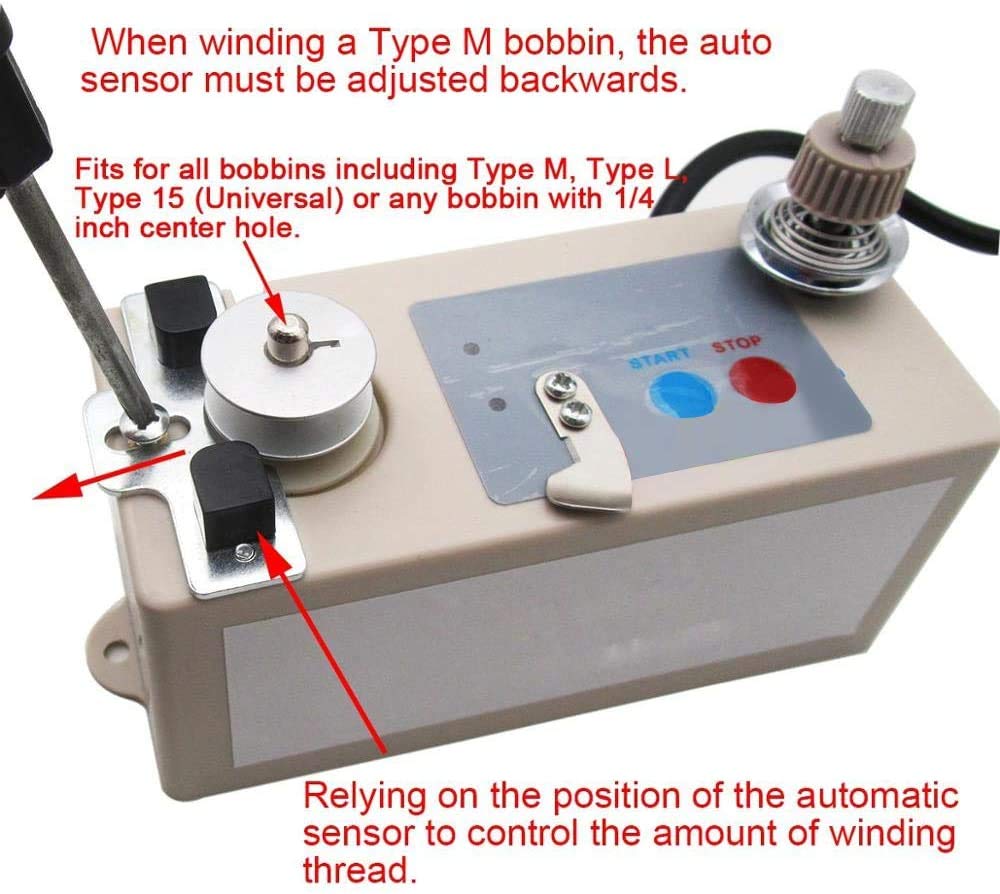 When winding a Type M bobbin, the auto sensor must be adjusted backwards.

Fits for all bobbins including Type M, Type L, Type 15 (Universal) or any bobbin with 1/4 inch center hole.

START STOP

Relying on the position of the automatic sensor to control the amount of winding thread.