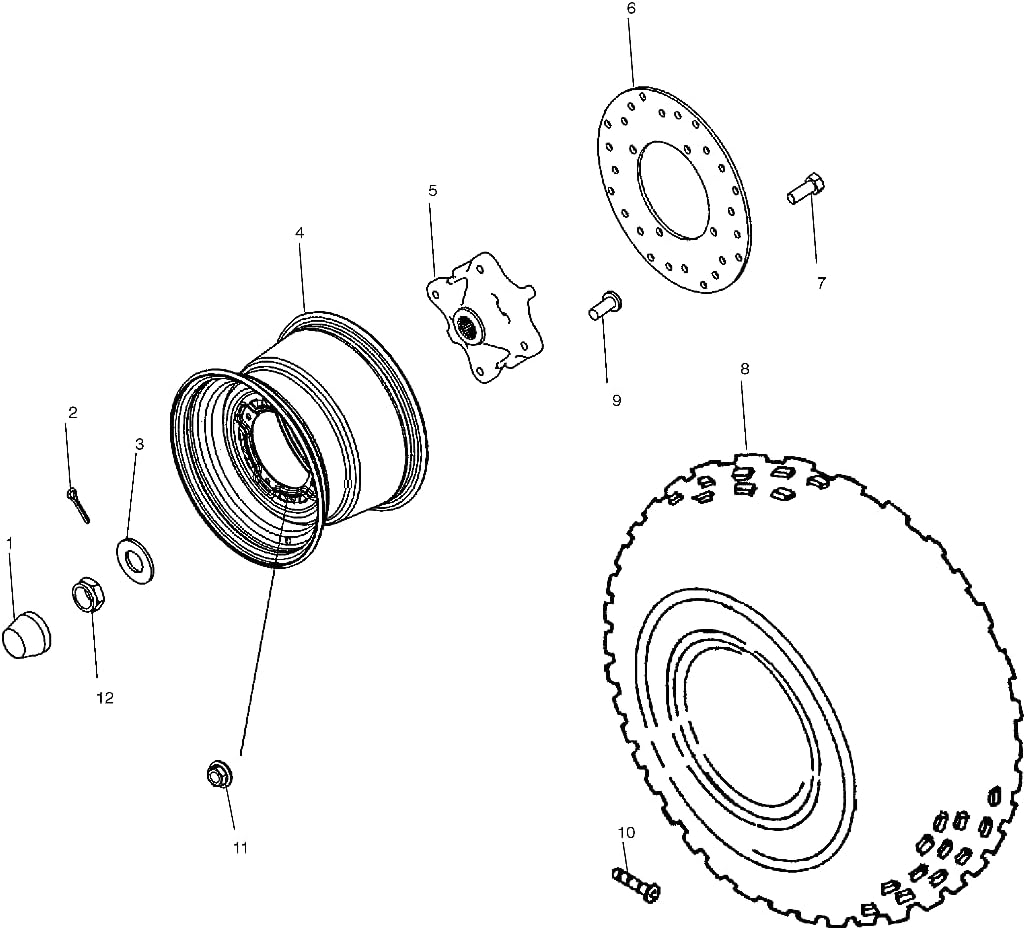 6
5
4
7
9
8
2
3
1
12
11
10