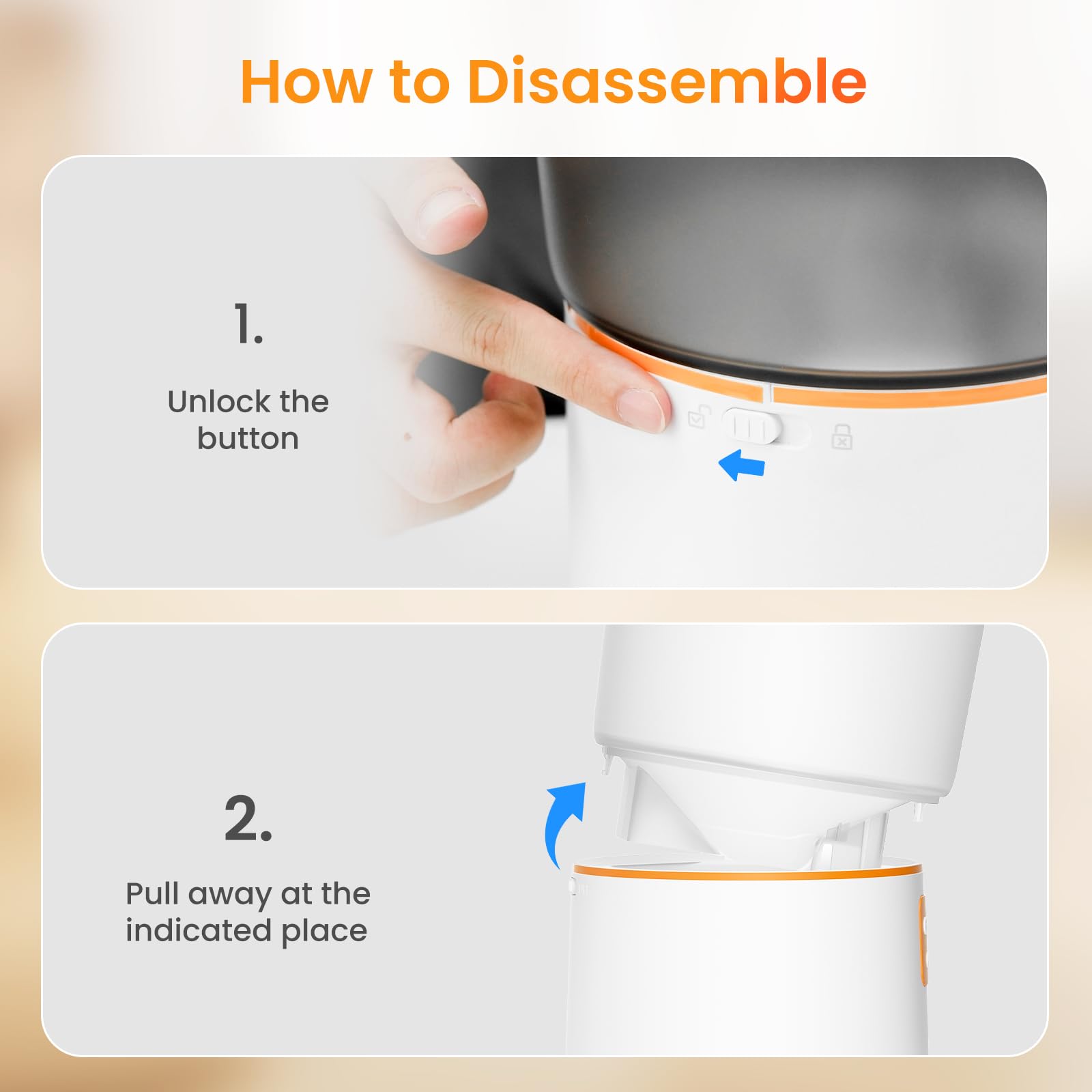 How to Disassemble

1.

Unlock the button

2.

Pull away at the indicated place