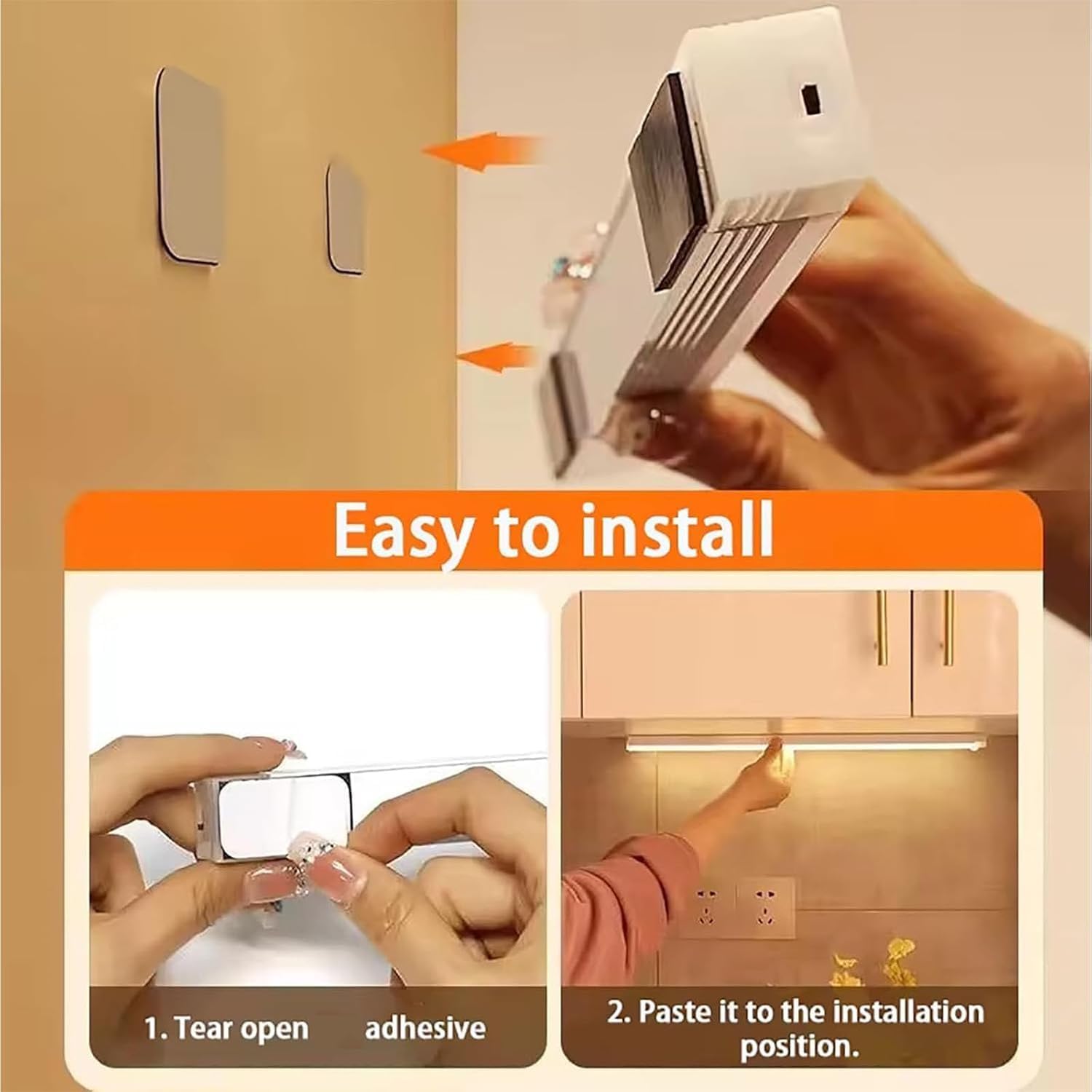 Easy to install

1. Tear open adhesive

2. Paste it to the installation position.