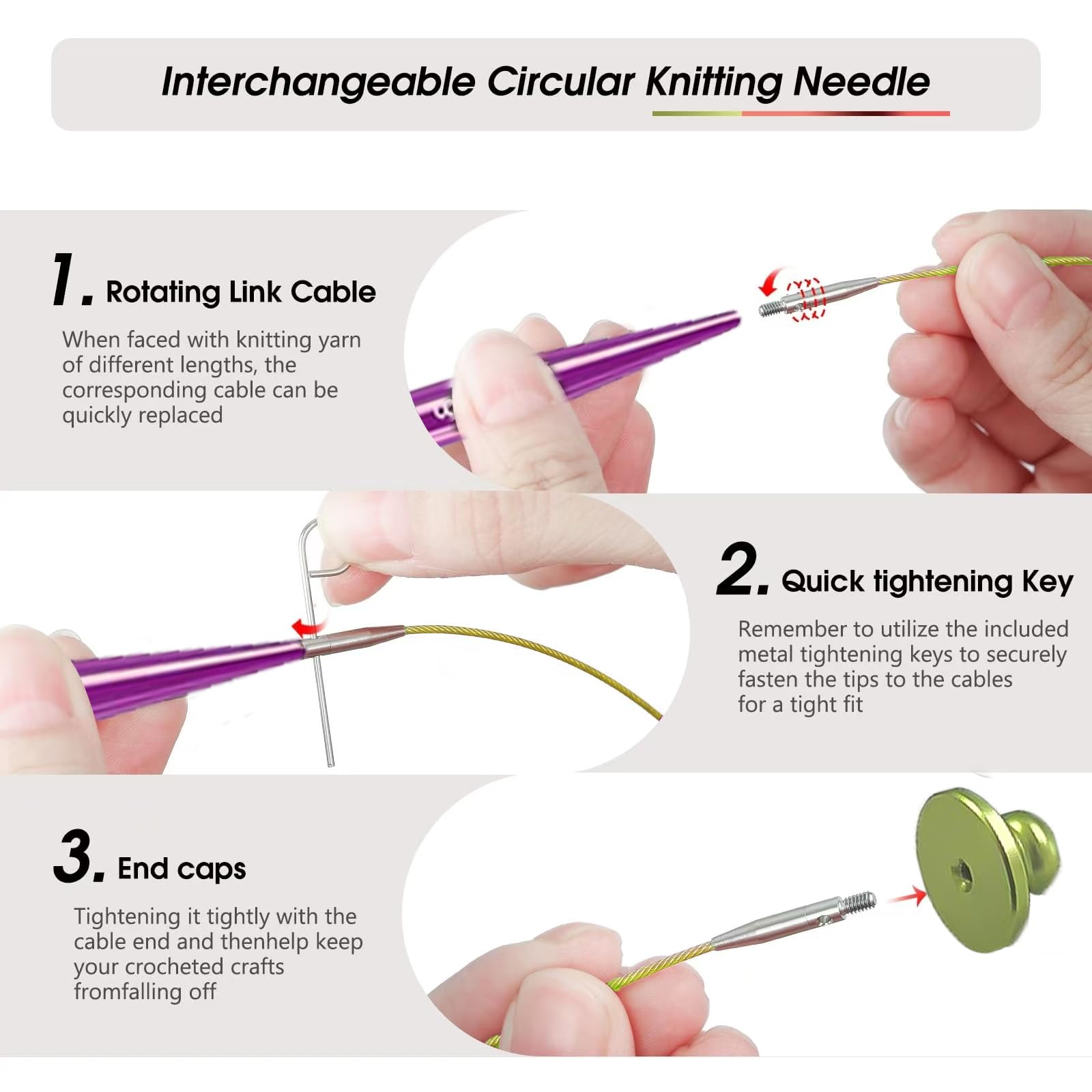 Interchangeable Circular Knitting Needle

1. Rotating Link Cable

When faced with knitting yarn of different lengths, the corresponding cable can be quickly replaced

2. Quick tightening Key

Remember to utilize the included metal tightening keys to securely fasten the tips to the cables for a tight fit

3. End caps

Tightening it tightly with the cable end and thenhelp keep your crocheted crafts fromfalling off