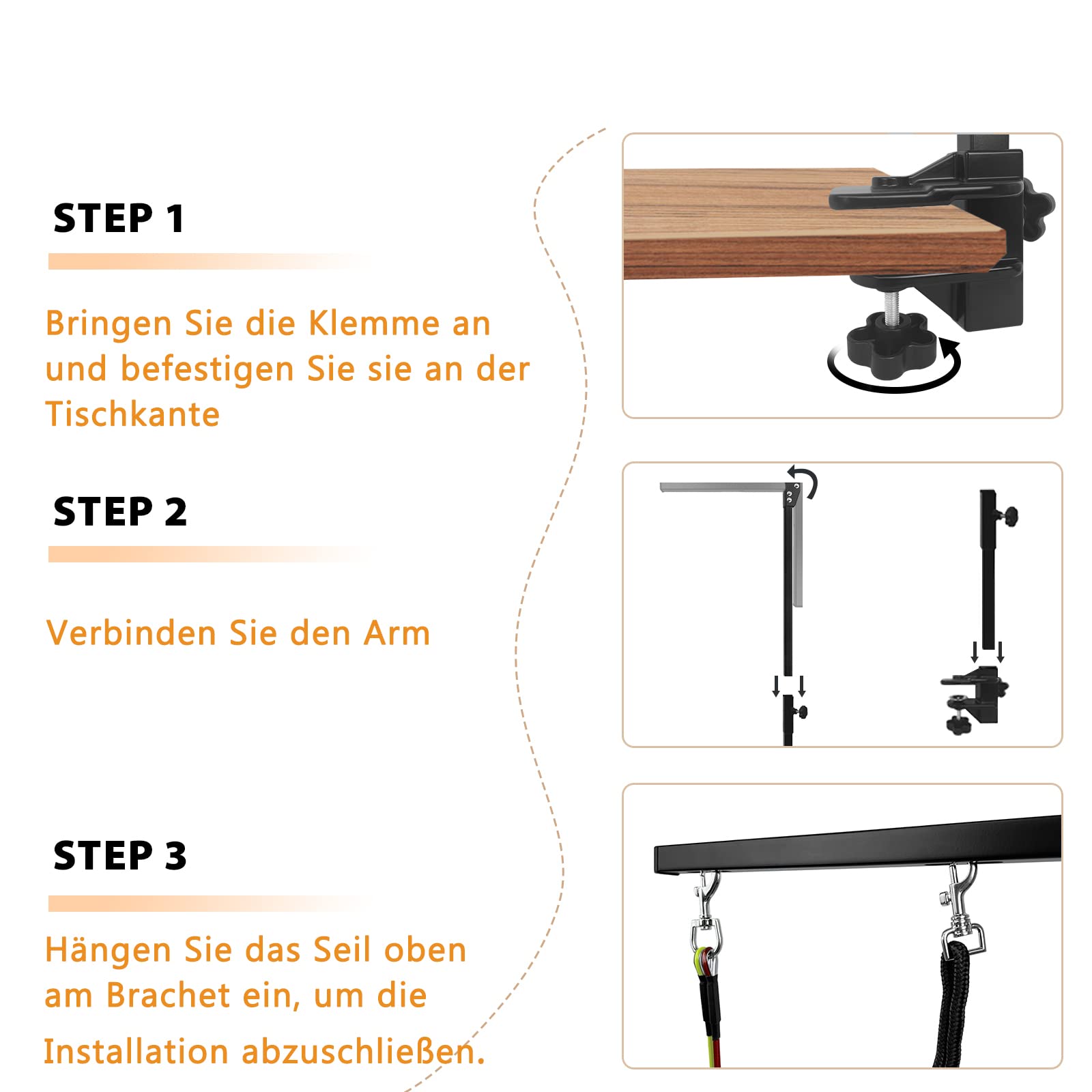 STEP 1

Bringen Sie die Klemme an und befestigen Sie sie an der Tischkante

STEP 2

Verbinden Sie den Arm

STEP 3

Hängen Sie das Seil oben am Brachet ein, um die Installation abzuschließen.