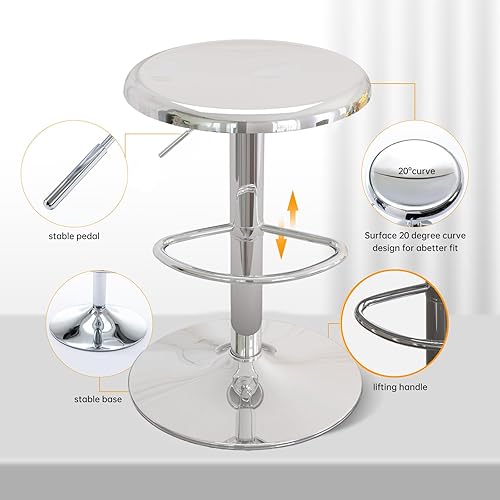 stable pedal

20°curve

Surface 20 degree curve design for abetter fit

stable base

lifting handle