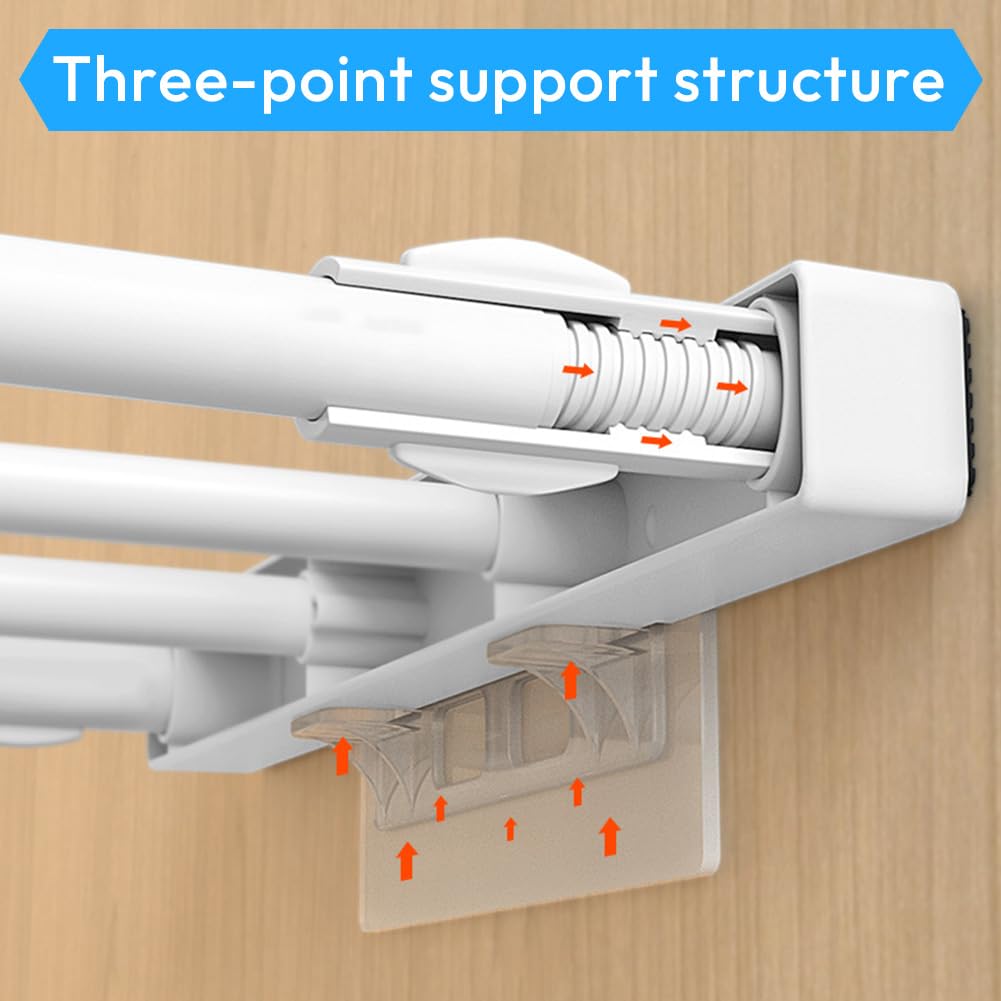 Three-point support structure