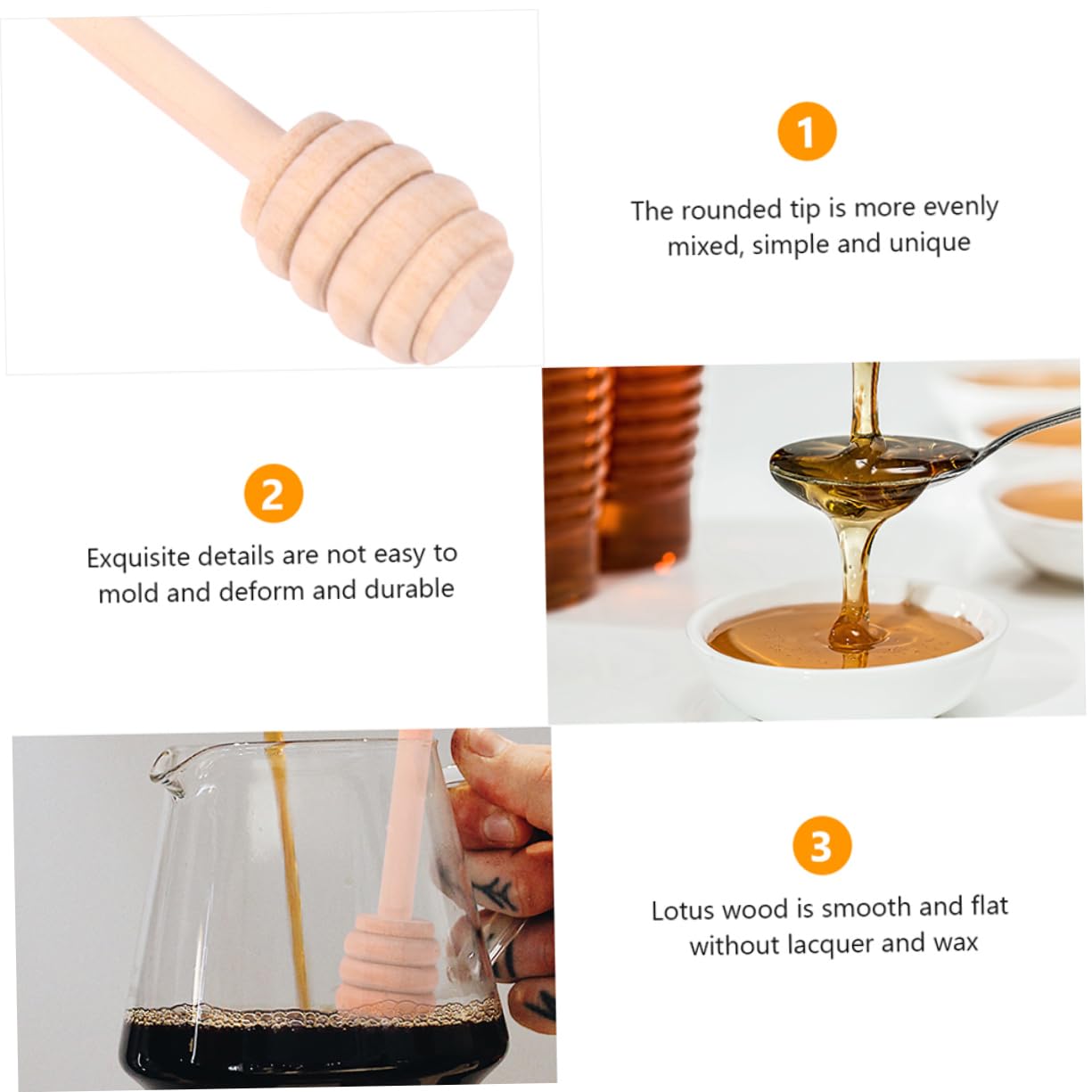 1

The rounded tip is more evenly mixed, simple and unique

2

Exquisite details are not easy to mold and deform and durable

3

Lotus wood is smooth and flat without lacquer and wax