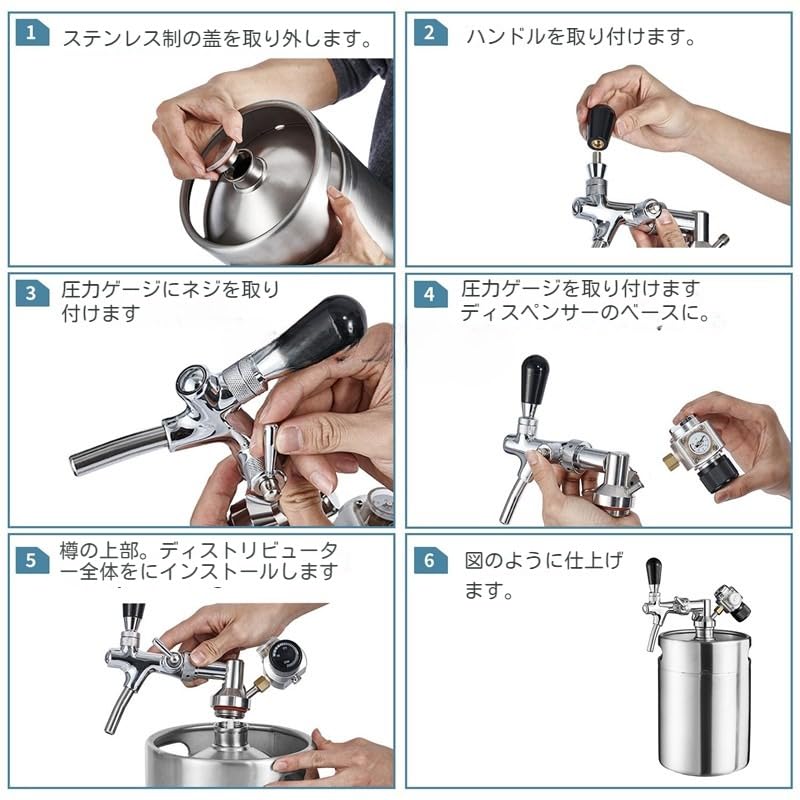 1 ステンレス制の蓋を取り外します。

2 ハンドルを取り付けます。

3 圧力ゲージにネジを取り付けます

4 圧力ゲージを取り付けます ディスペンサーのベースに。

5 樽の上部。ディストリビューター全体をにインストールします

6 図のように仕上げます。