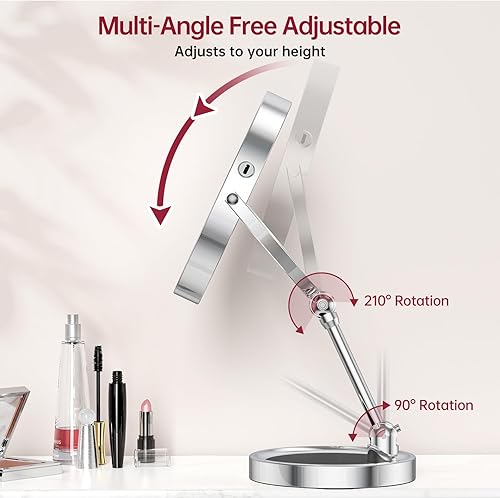 Multi-Angle Free Adjustable
Adjusts to your height

210° Rotation

90° Rotation