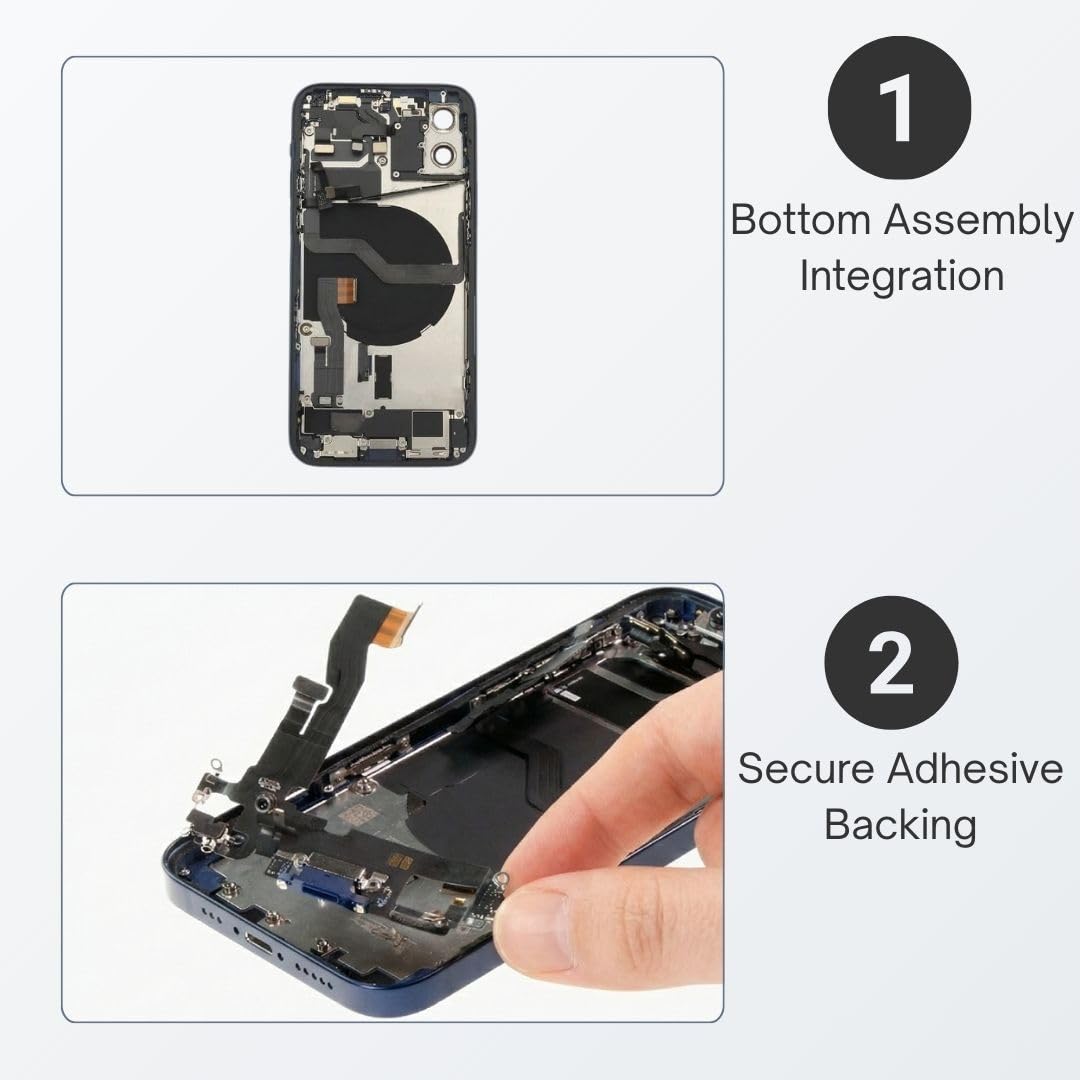 1

Bottom Assembly Integration

2

Secure Adhesive Backing