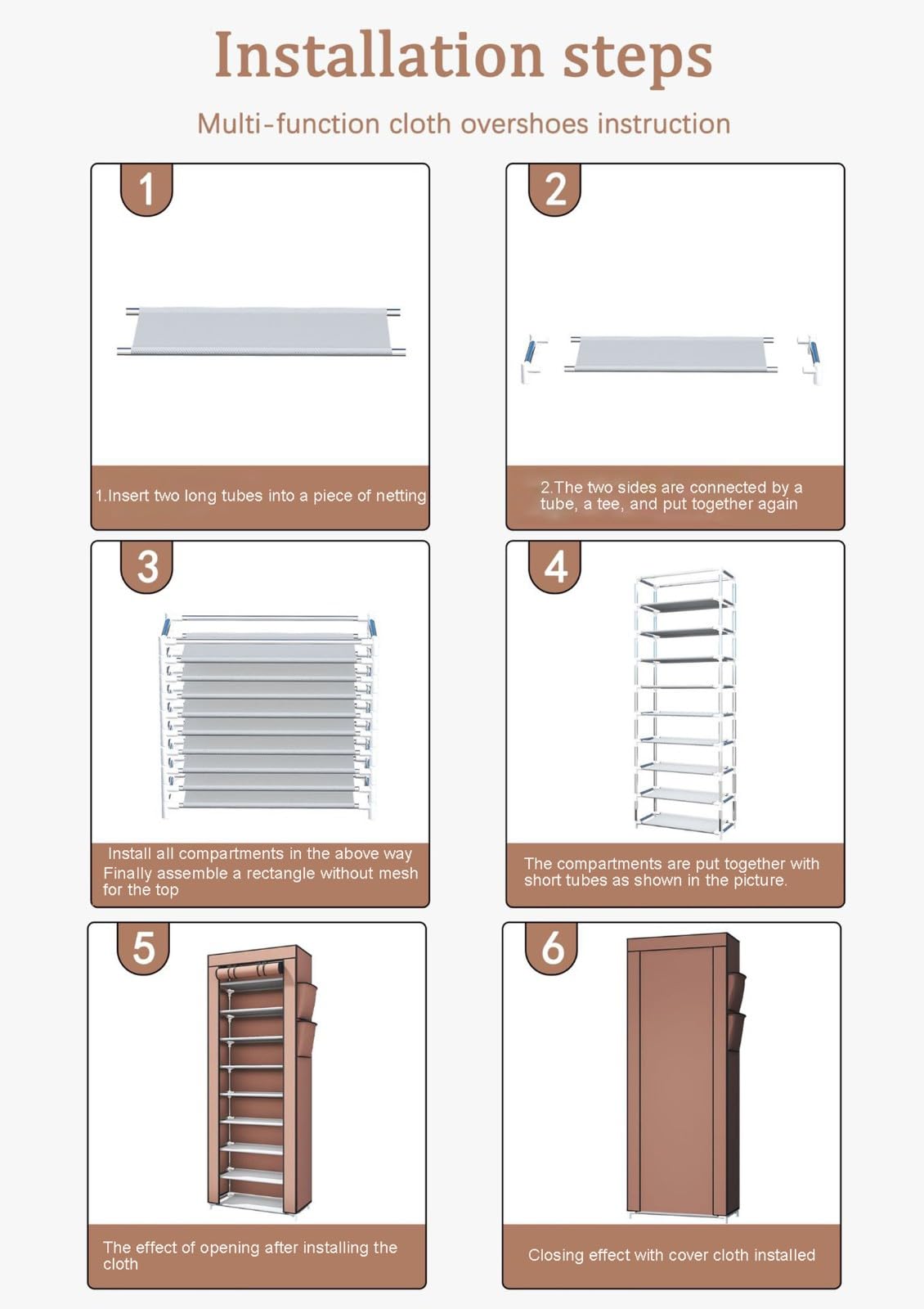 Installation steps

Multi-function cloth overshoes instruction

1

1.Insert two long tubes into a piece of netting

2

2.The two sides are connected by a tube, a tee, and put together again

3

Install all compartments in the above way
Finally assemble a rectangle without mesh for the top

4

The compartments are put together with short tubes as shown in the picture.

5

The effect of opening after installing the cloth

6

Closing effect with cover cloth installed