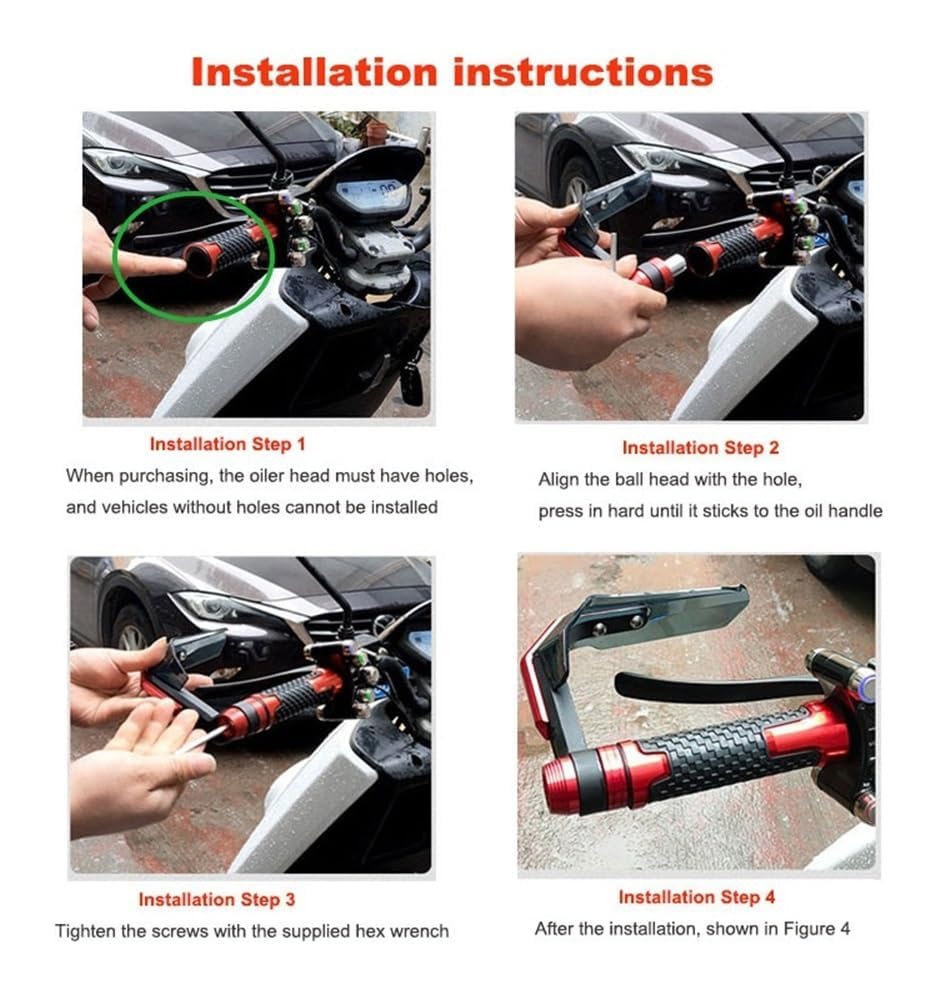 Installation instructions

Installation Step 1
When purchasing, the oiler head must have holes, and vehicles without holes cannot be installed

Installation Step 2
Align the ball head with the hole, press in hard until it sticks to the oil handle

Installation Step 3
Tighten the screws with the supplied hex wrench

Installation Step 4
After the installation, shown in Figure 4