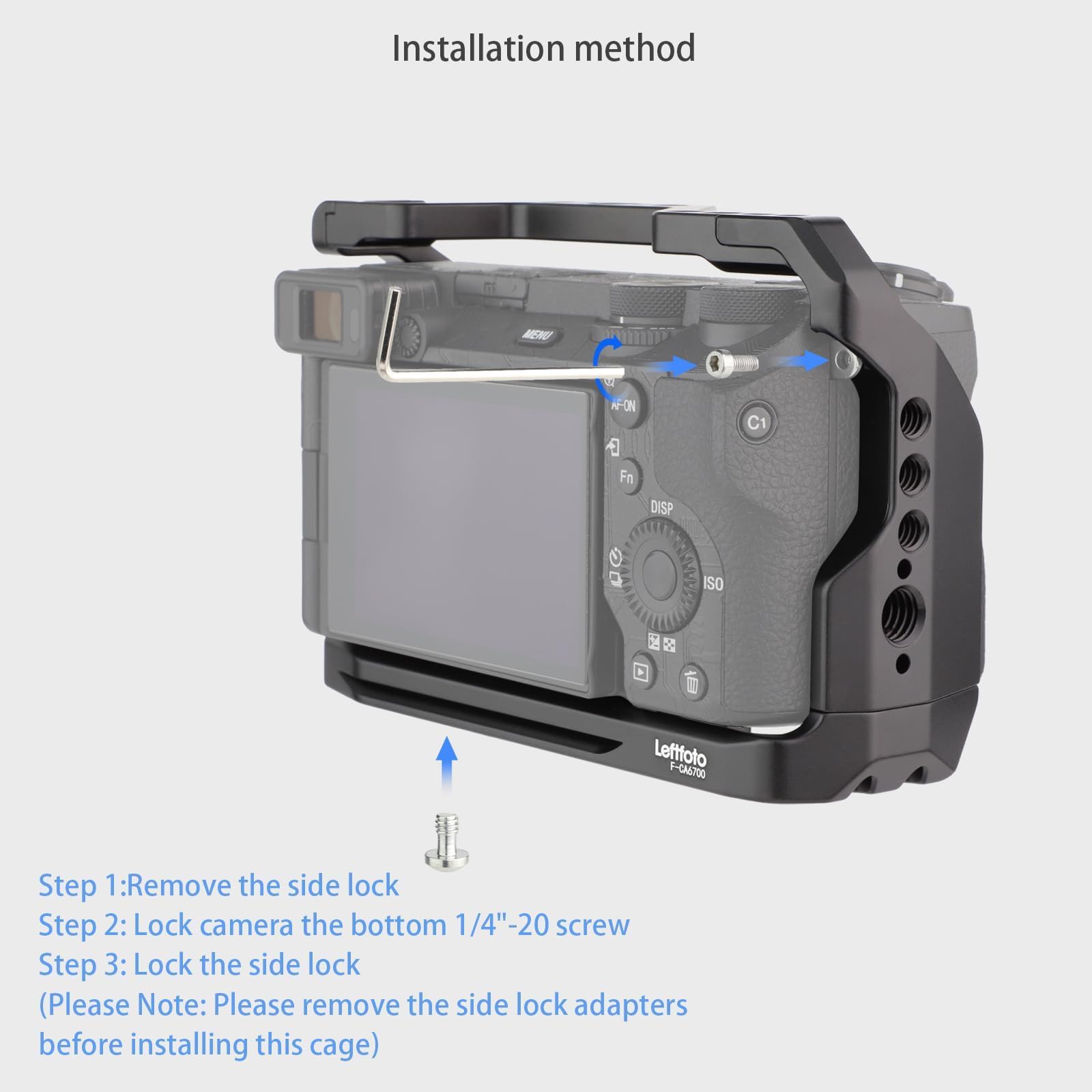 Installation method

MENU

AF-ON

C1

Fn

DISP

ISO

Leftfoto
F-CA6700

Step 1:Remove the side lock
Step 2: Lock camera the bottom 1/4"-20 screw
Step 3: Lock the side lock
(Please Note: Please remove the side lock adapters before installing this cage)