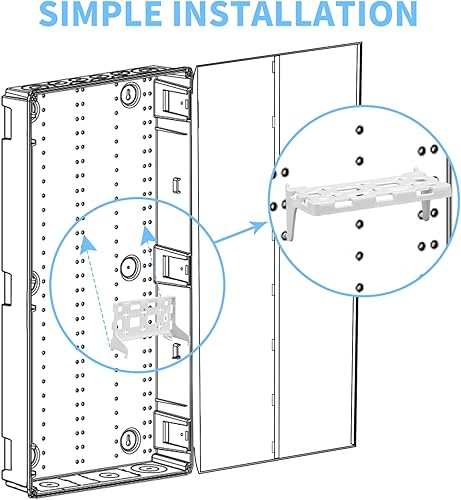 SIMPLE INSTALLATION