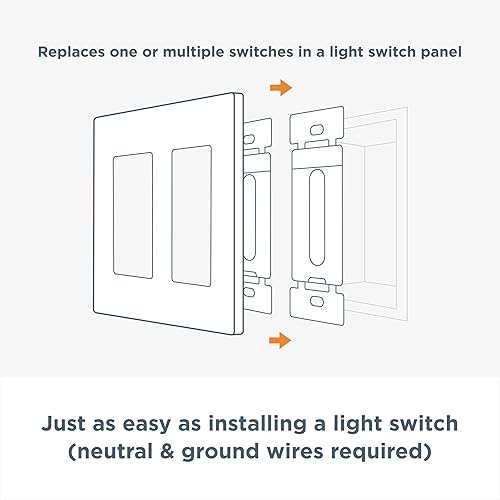 Replaces one or multiple switches in a light switch panel

Just as easy as installing a light switch (neutral & ground wires required)