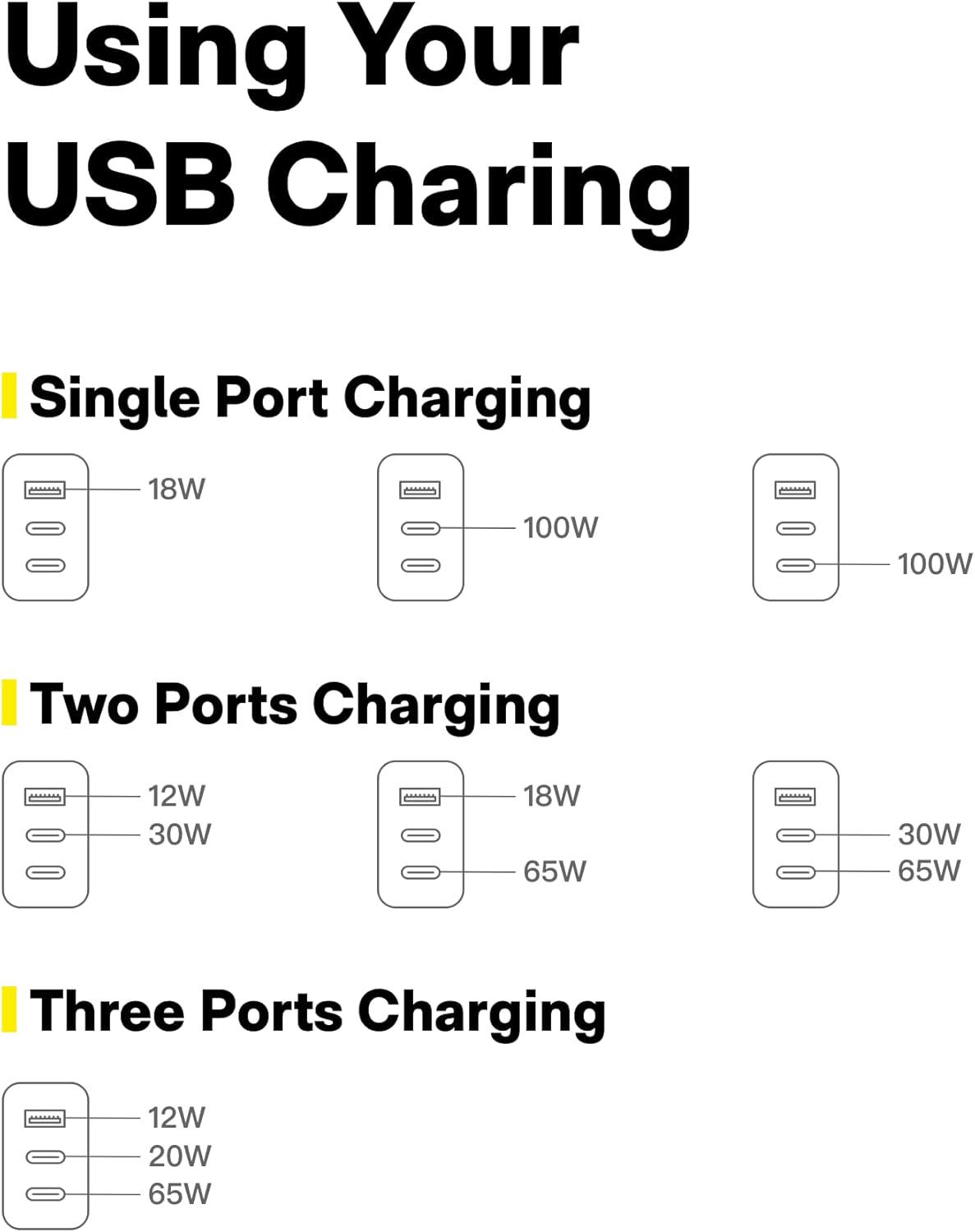 Using Your USB Charing

Single Port Charging

18W

100W

100W

Two Ports Charging

12W
30W

18W
65W

30W
65W

Three Ports Charging

12W
20W
65W