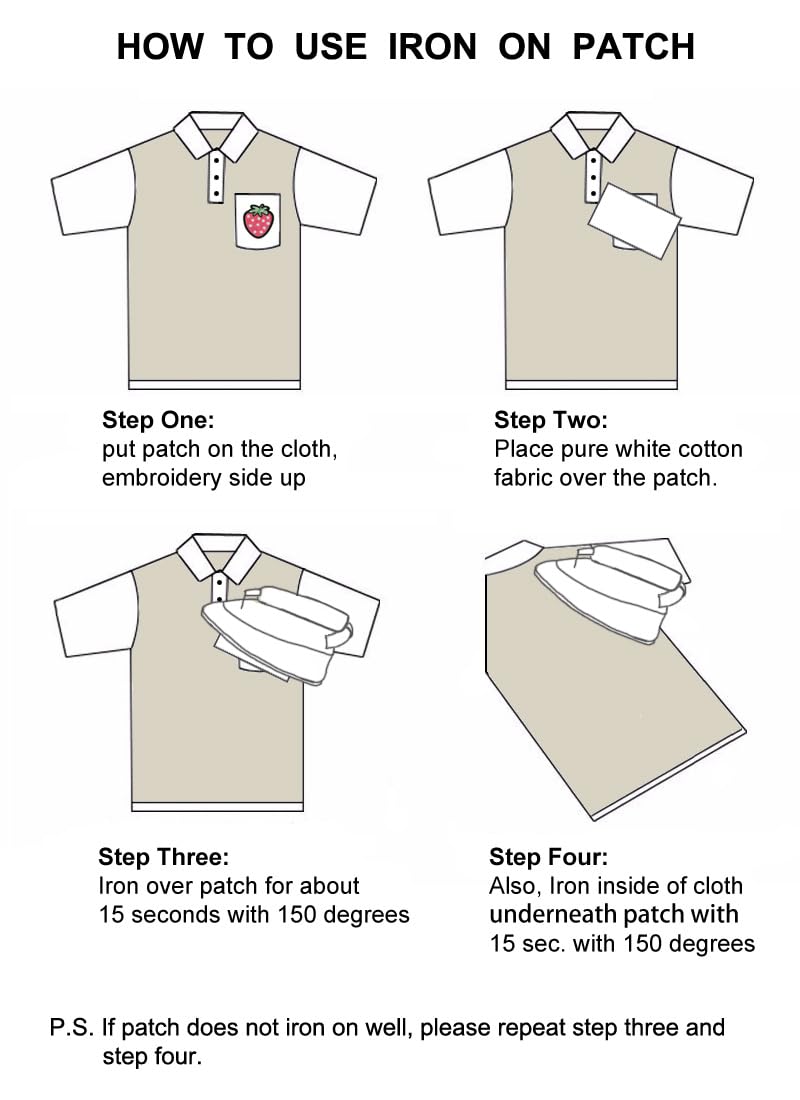 HOW TO USE IRON ON PATCH

Step One:
put patch on the cloth, embroidery side up

Step Two:
Place pure white cotton fabric over the patch.

Step Three:
Iron over patch for about 15 seconds with 150 degrees

Step Four:
Also, Iron inside of cloth underneath patch with 15 sec. with 150 degrees

P.S. If patch does not iron on well, please repeat step three and step four.