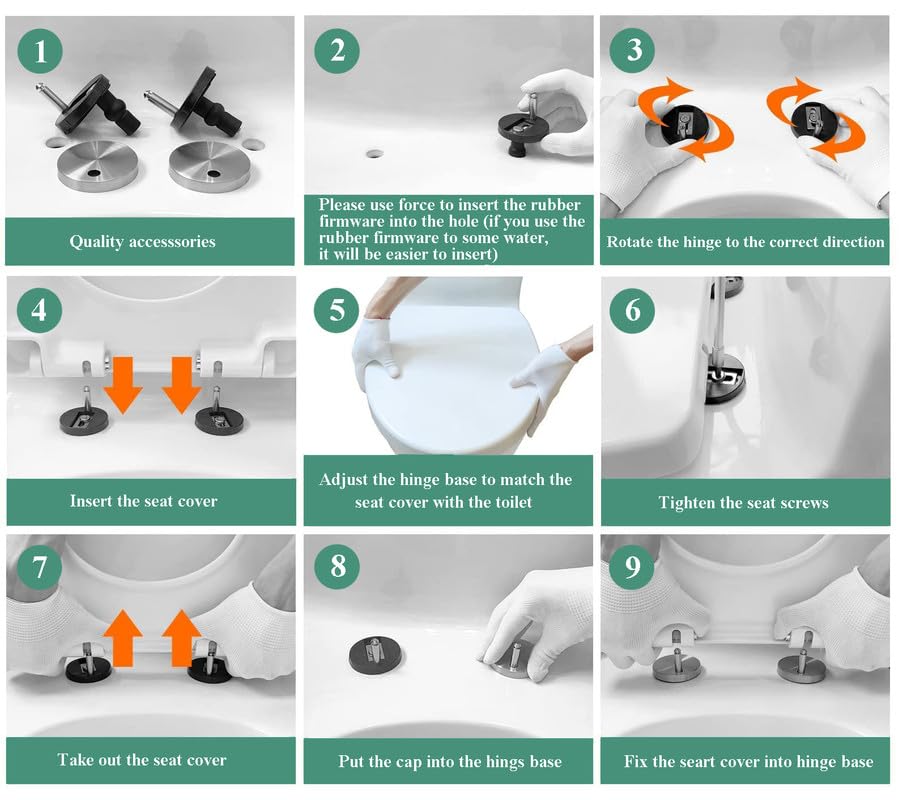 1

Quality accessories

2

Please use force to insert the rubber firmware into the hole (if you use the rubber firmware to some water, it will be easier to insert)

3

Rotate the hinge to the correct direction

4

Insert the seat cover

5

Adjust the hinge base to match the seat cover with the toilet

6

Tighten the seat screws

7

Take out the seat cover

8

Put the cap into the hings base

9

Fix the seart cover into hinge base