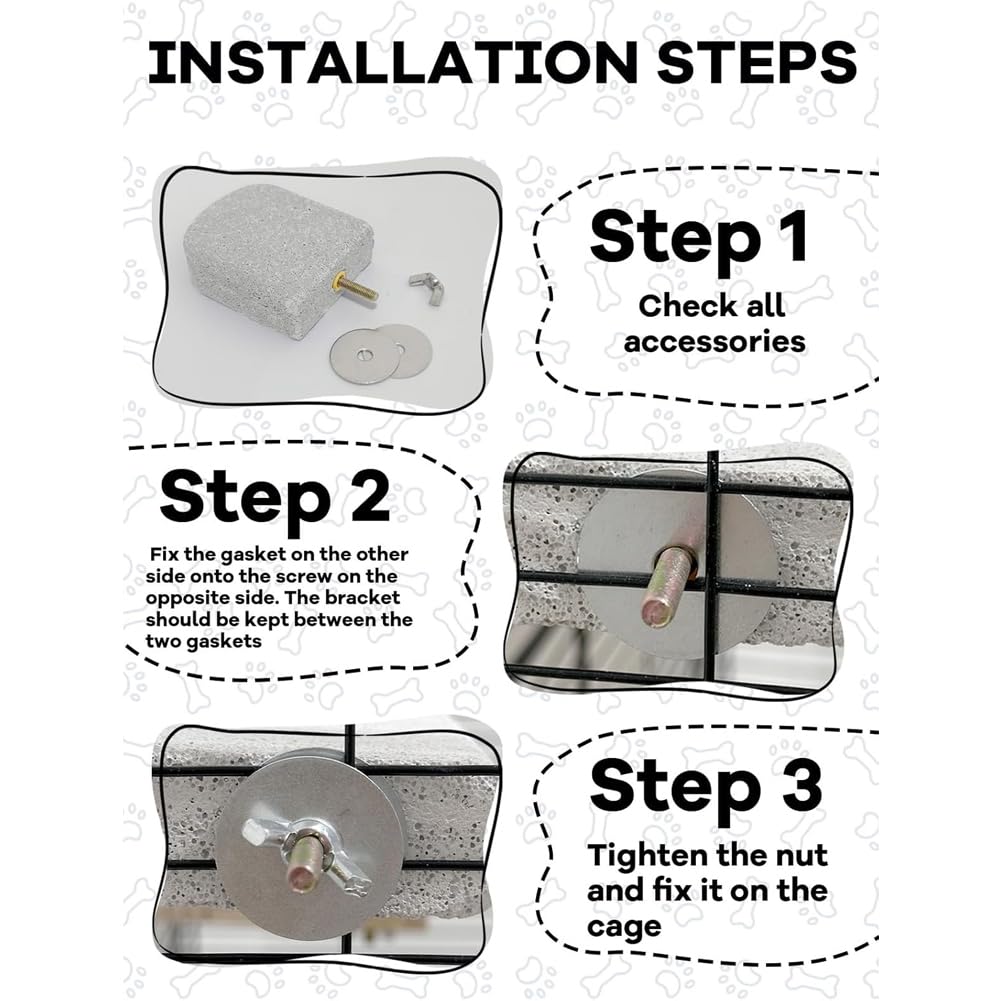 INSTALLATION STEPS

Step 1
Check all accessories

Step 2
Fix the gasket on the other side onto the screw on the opposite side. The bracket should be kept between the two gaskets

Step 3
Tighten the nut and fix it on the cage