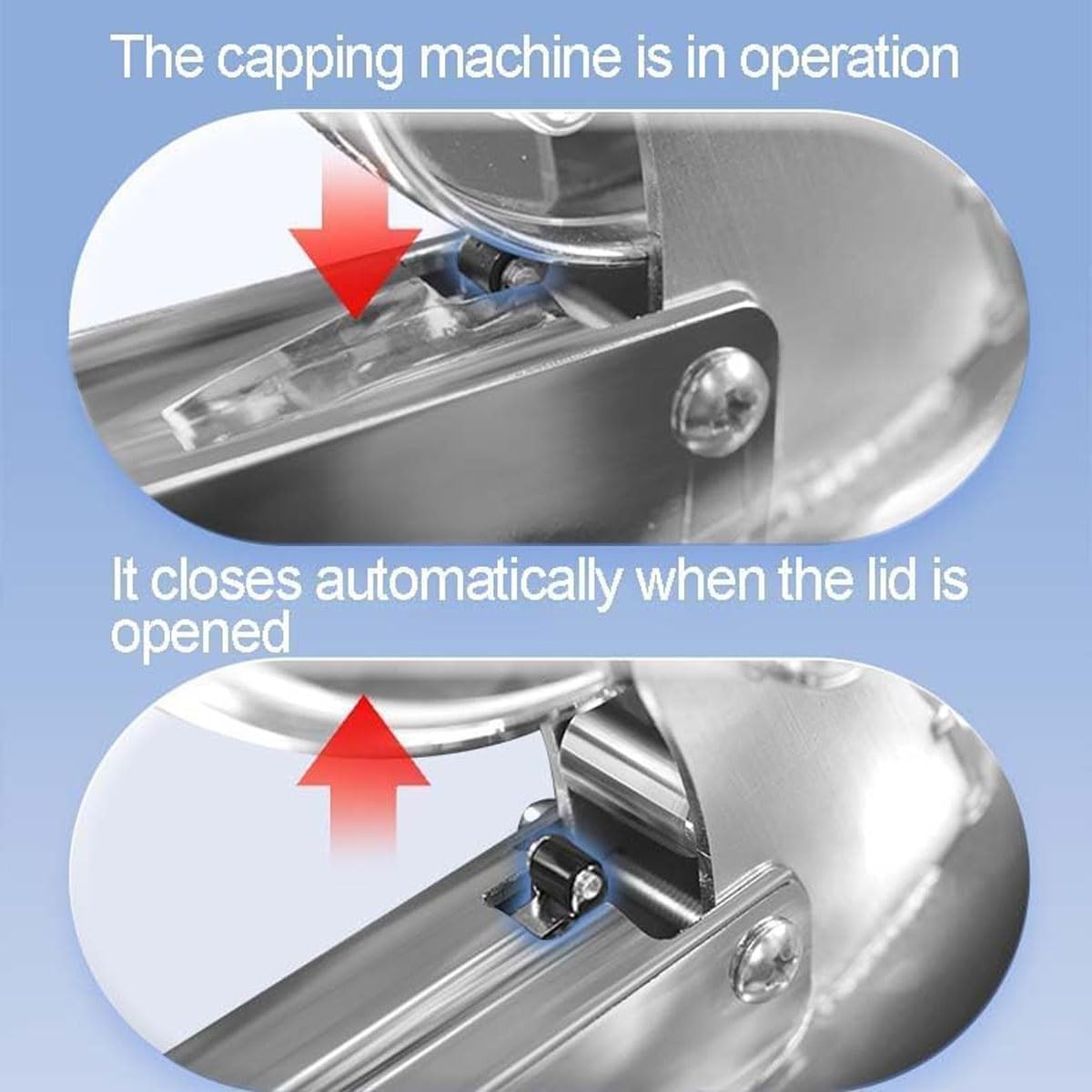 The capping machine is in operation

It closes automatically when the lid is opened