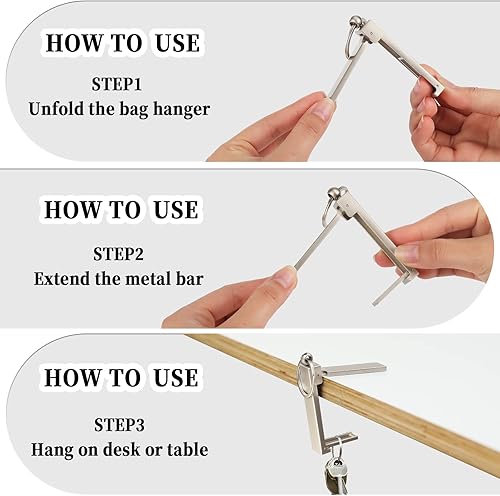 HOW TO USE

STEP1
Unfold the bag hanger

HOW TO USE

STEP2
Extend the metal bar

HOW TO USE

STEP3
Hang on desk or table