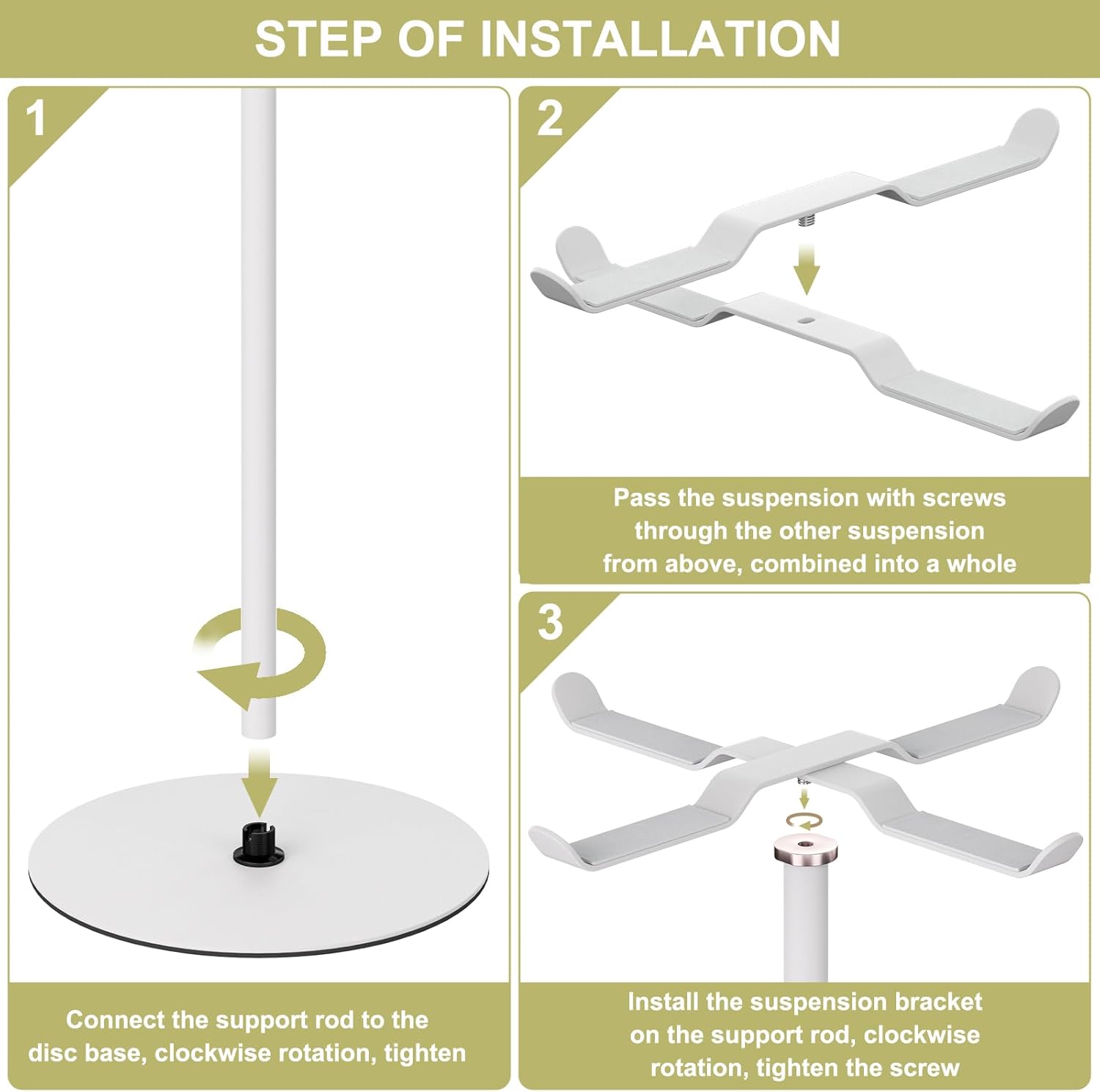 STEP OF INSTALLATION

1

Connect the support rod to the disc base, clockwise rotation, tighten

2

Pass the suspension with screws through the other suspension from above, combined into a whole

3

Install the suspension bracket on the support rod, clockwise rotation, tighten the screw